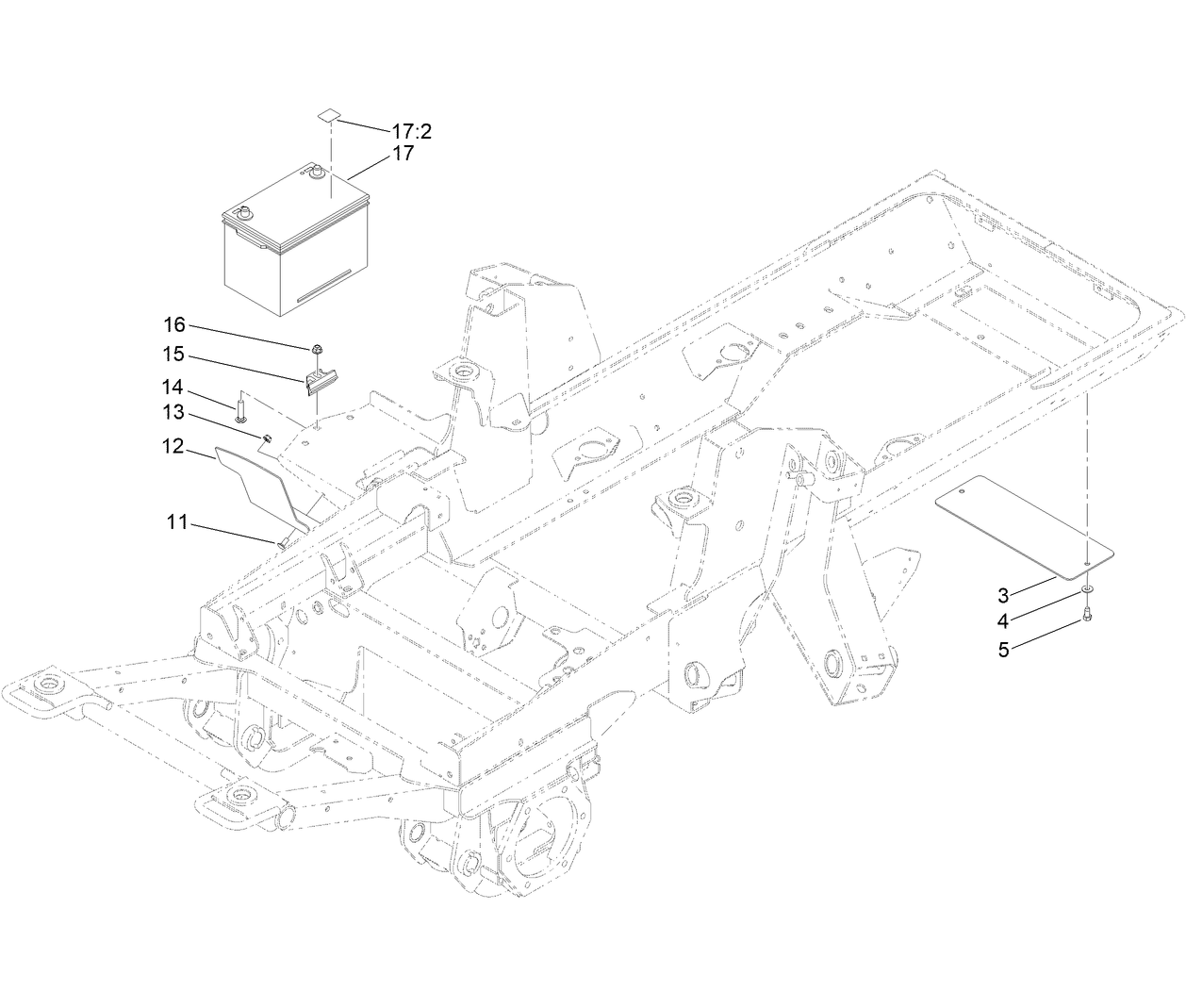 17:2
17
16
15
14
13
12
11
3
4
5