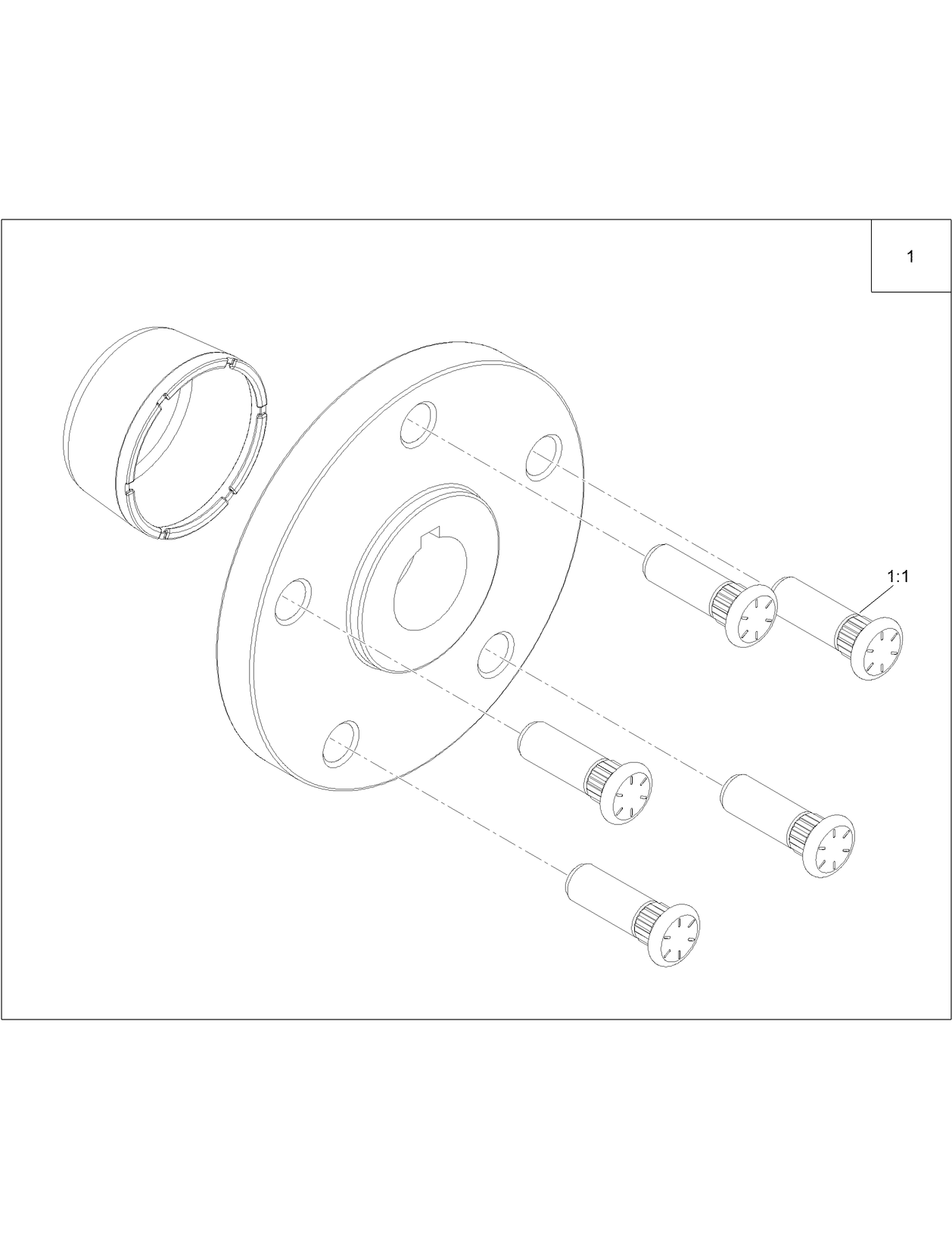 1

1:1