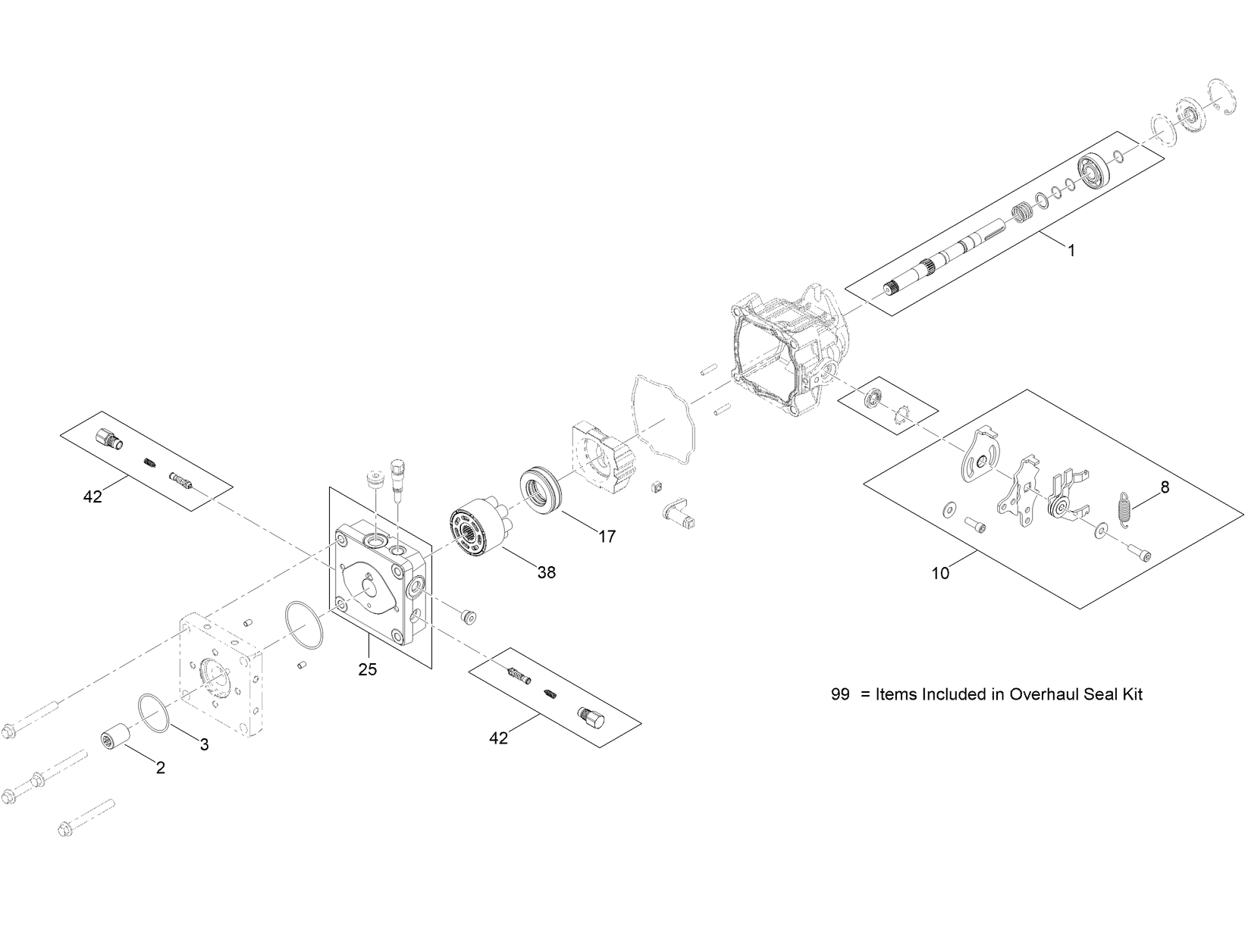 1

8

10

42

17

38

25

42

3

2

99 = Items Included in Overhaul Seal Kit