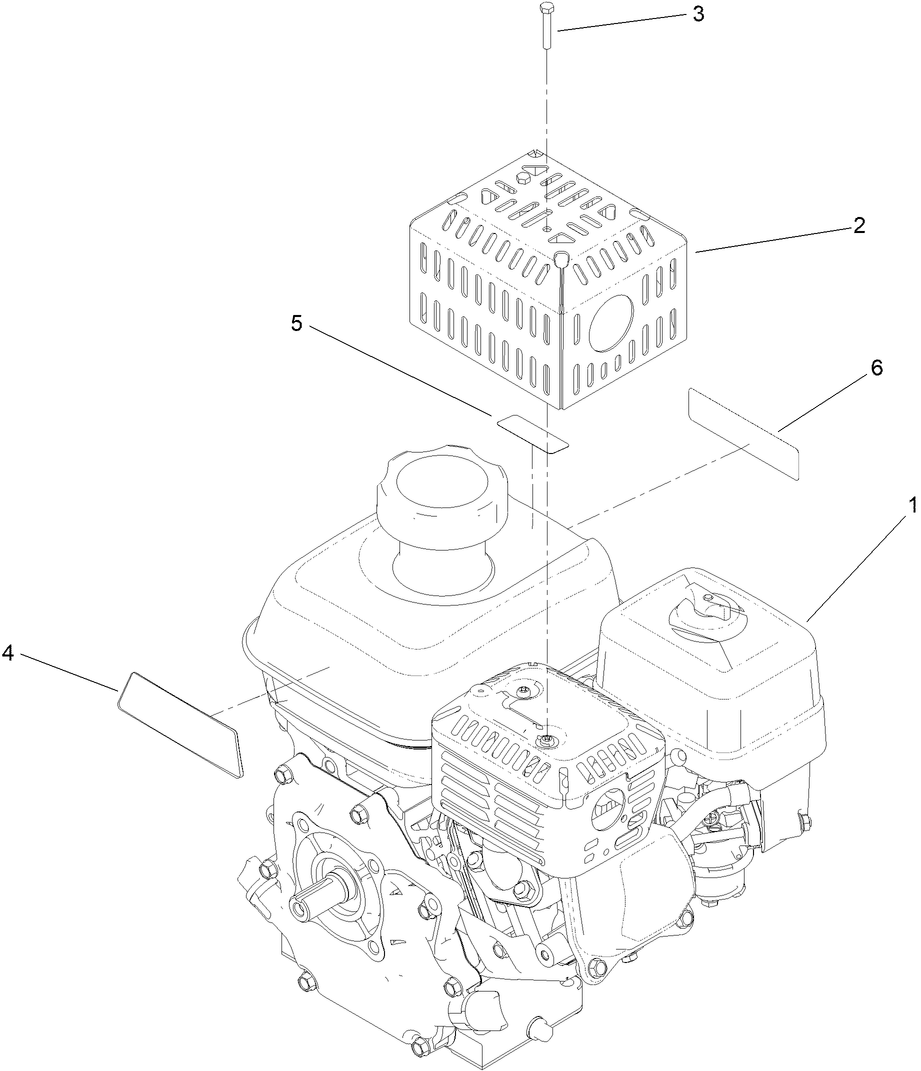 3
2
5
6
1
4