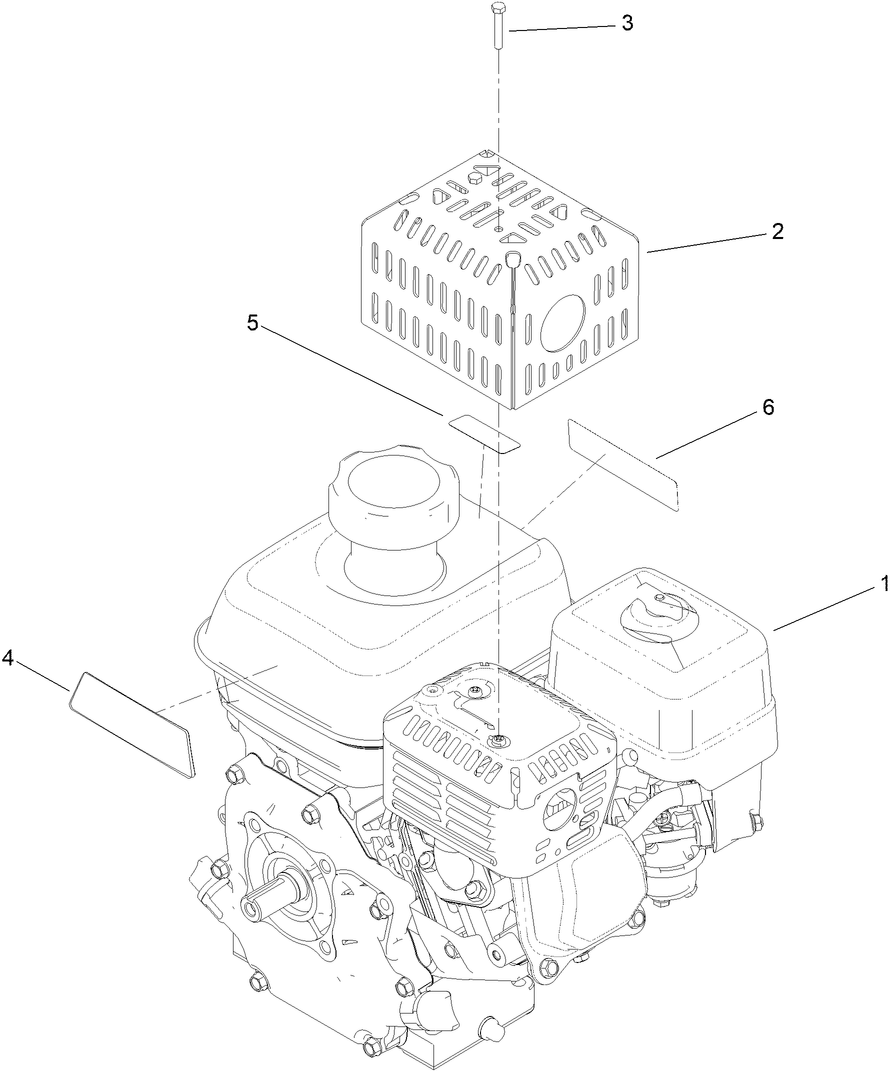 3

2

5

6

1

4