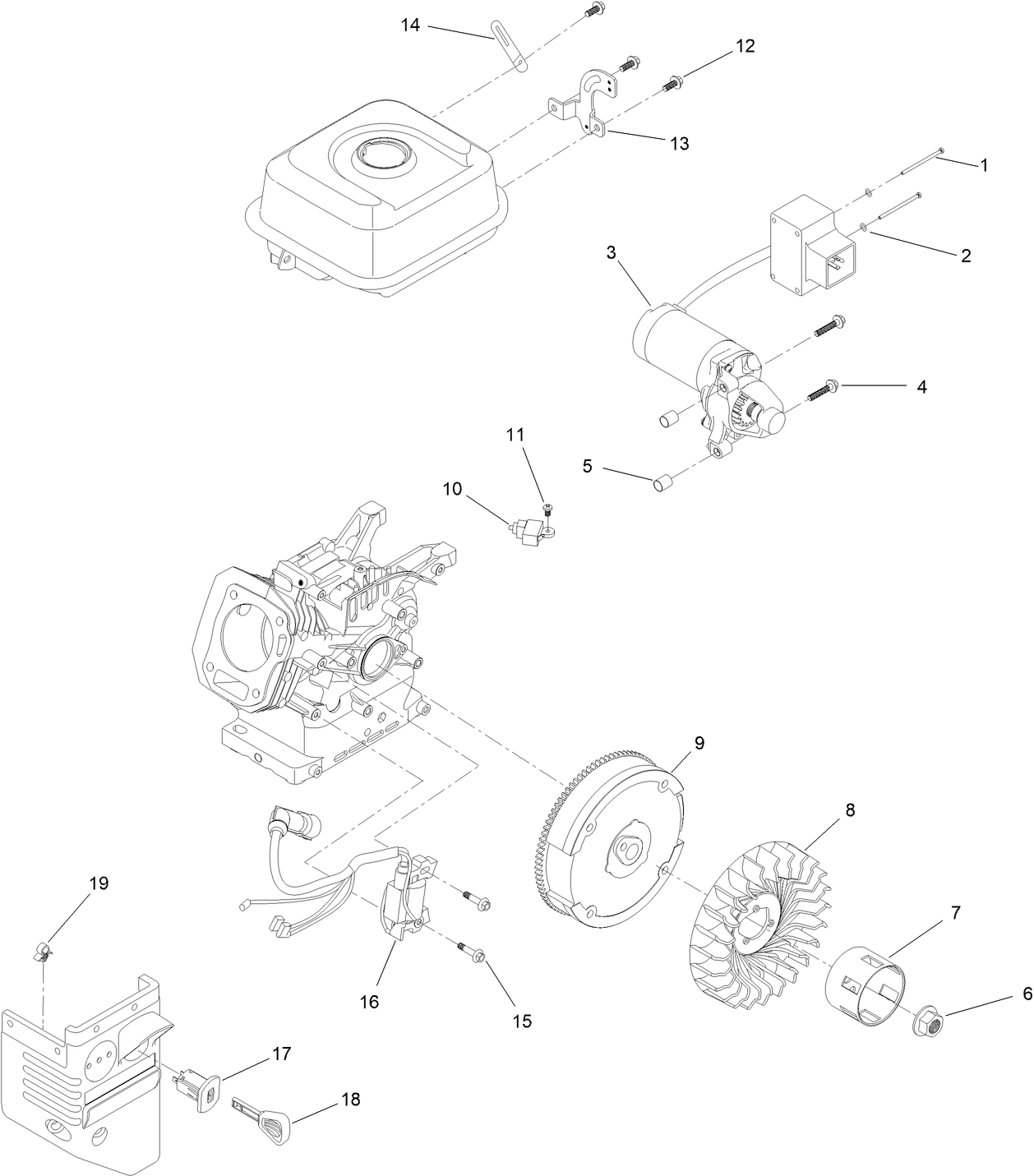 14
12
13
1
2
3
4
5
11
10
9
8
7
6
19
16
15
17
18