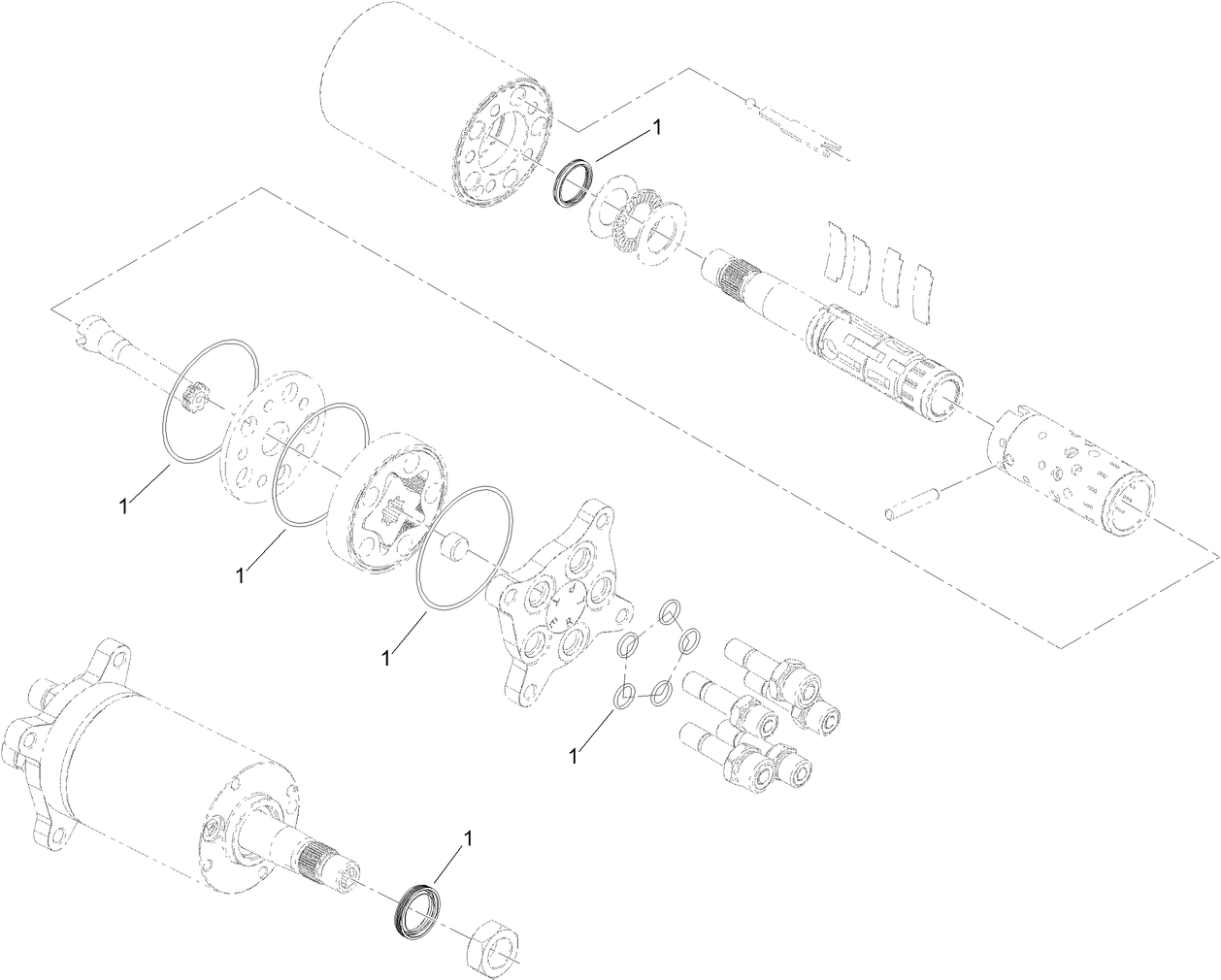 1
1
1
1
1
1