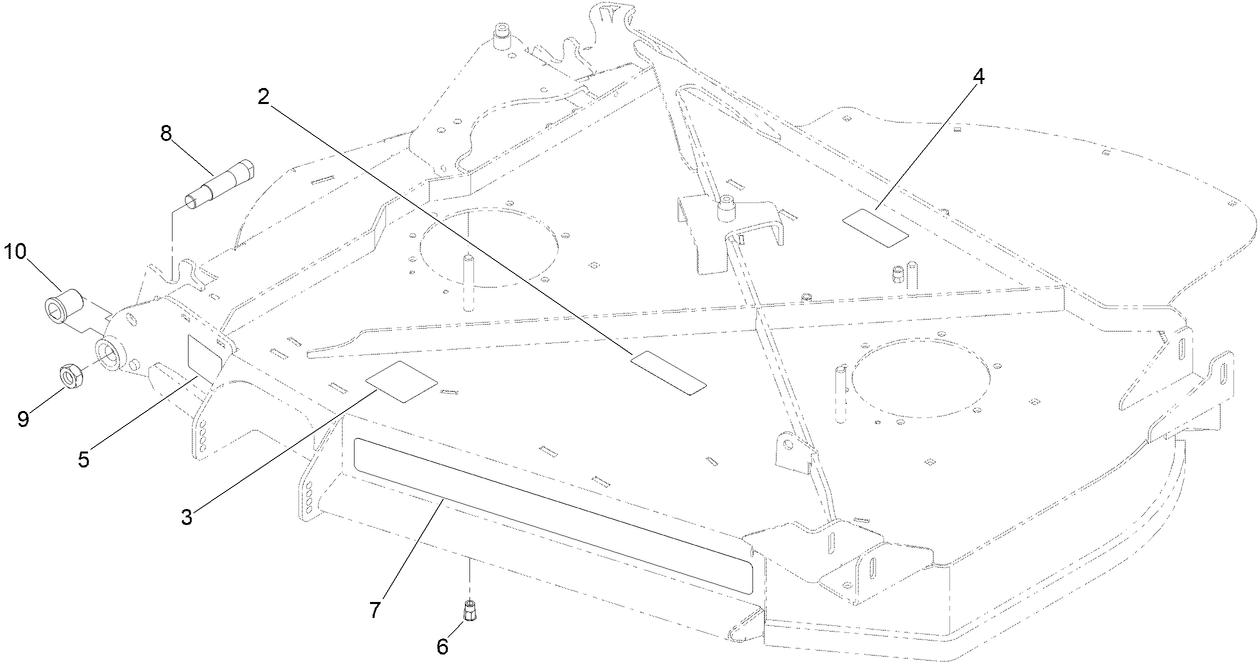 2
4
8
10
9
5
3
7
6