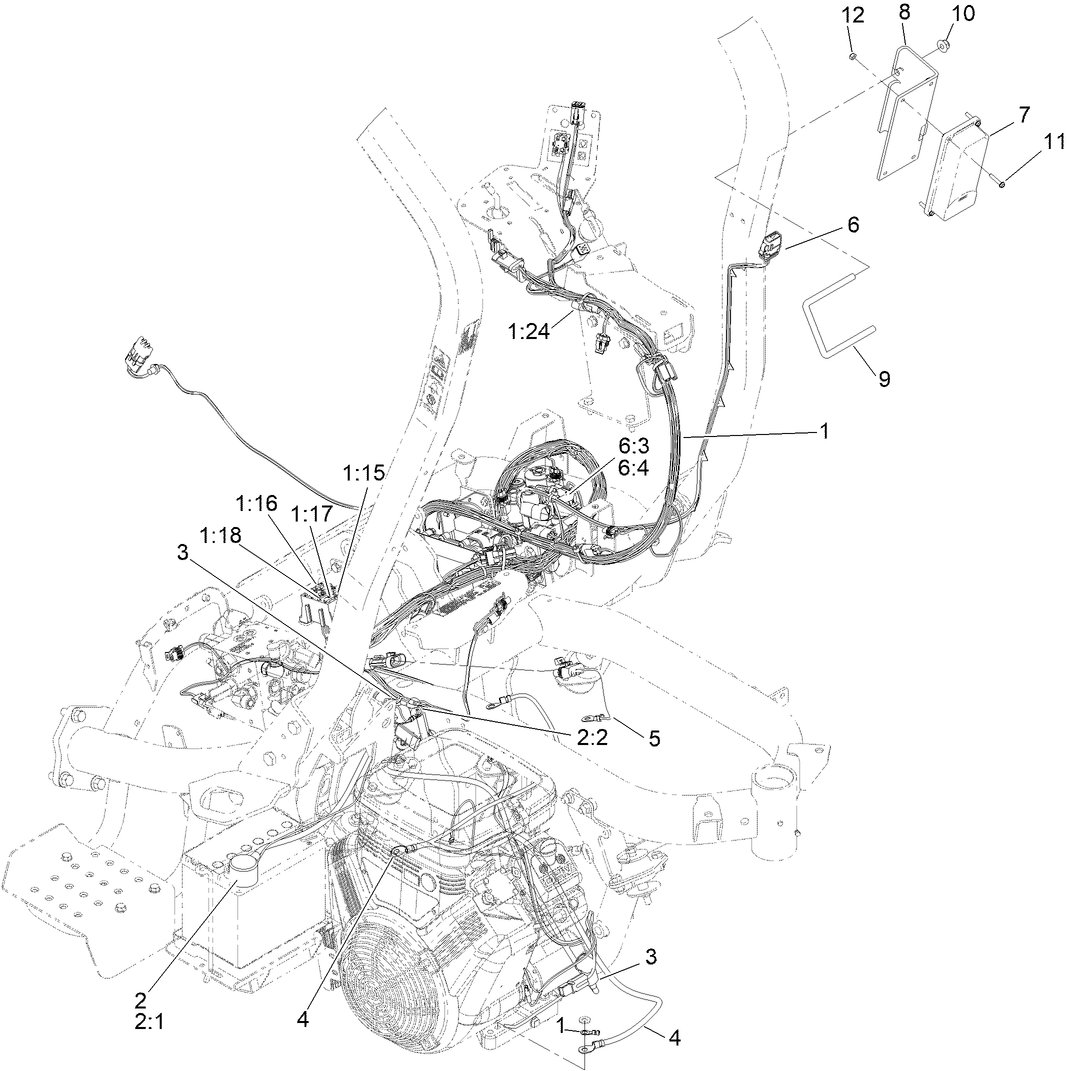 12
8
10
7
11
6
9
1:24
1
6:3
6:4
1:15
1:16
1:17
1:18
3
2:2
5
2
2:1
4
3
1
4