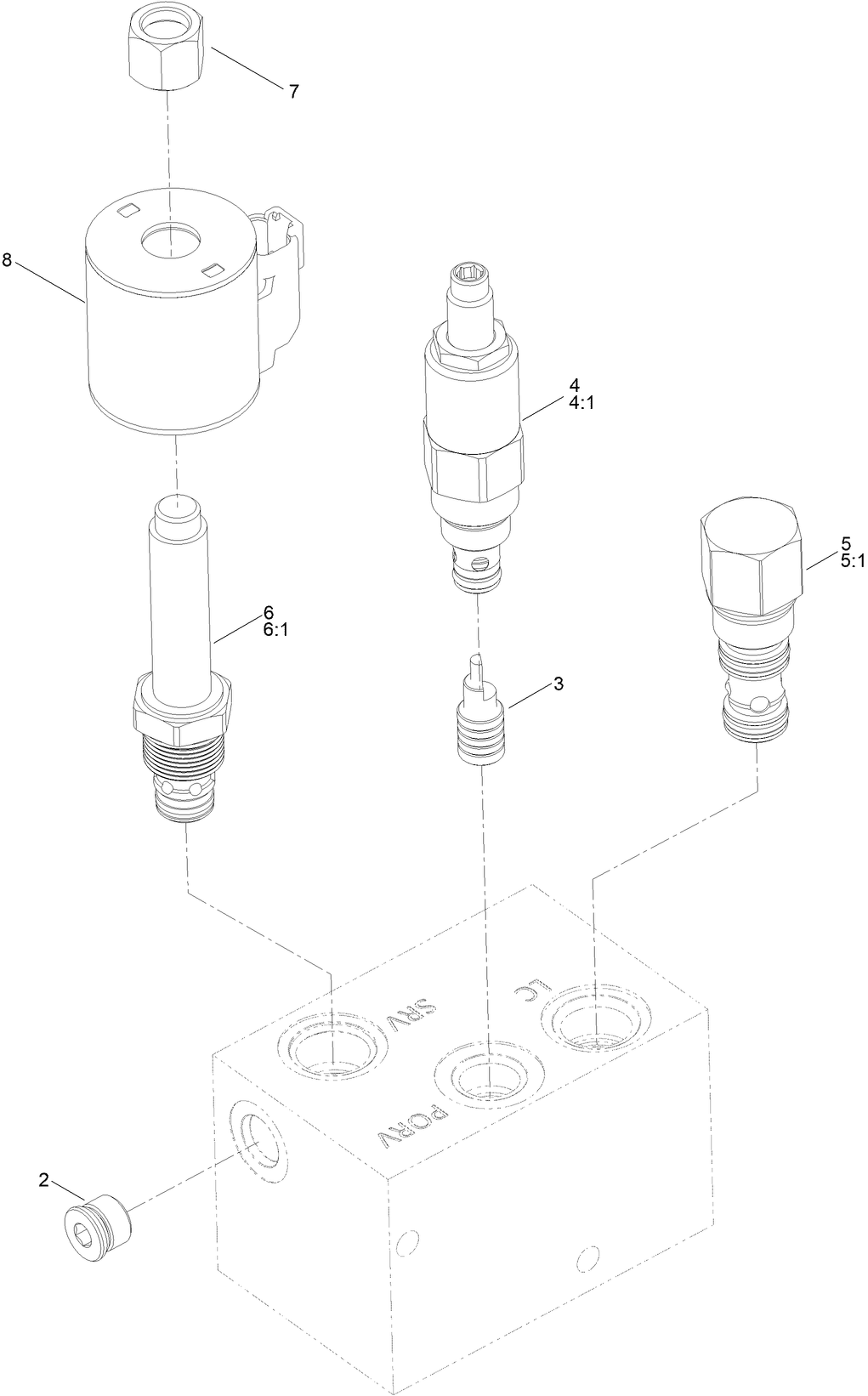 7

8

4
4:1

5
5:1

6
6:1

3

SRV

LC

PORV

2