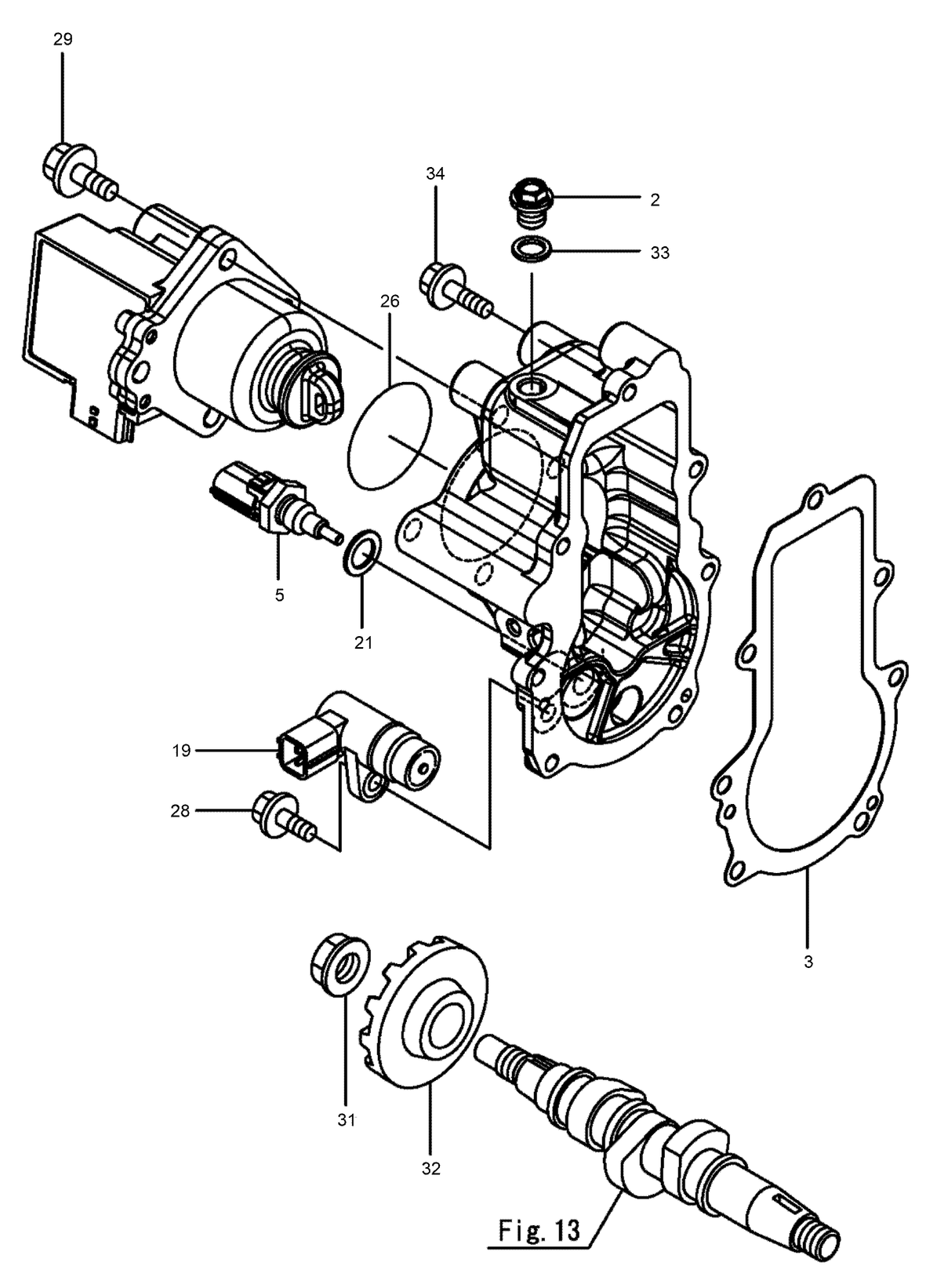 29

34

2

33

26

5

21

19

28

3

31

32

Fig. 13