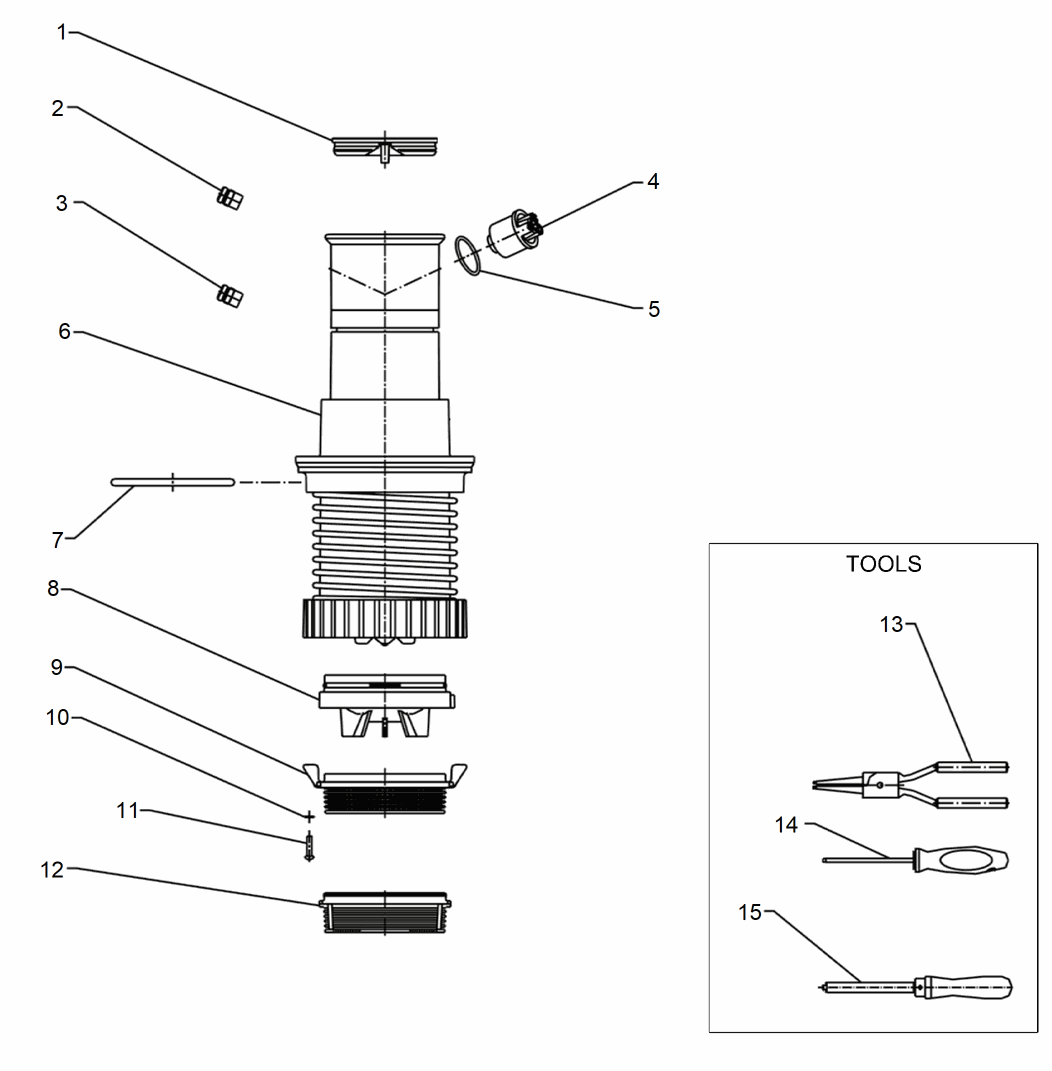 1
2
3
4
5
6
7
8
9
10
11
12

TOOLS
13
14
15