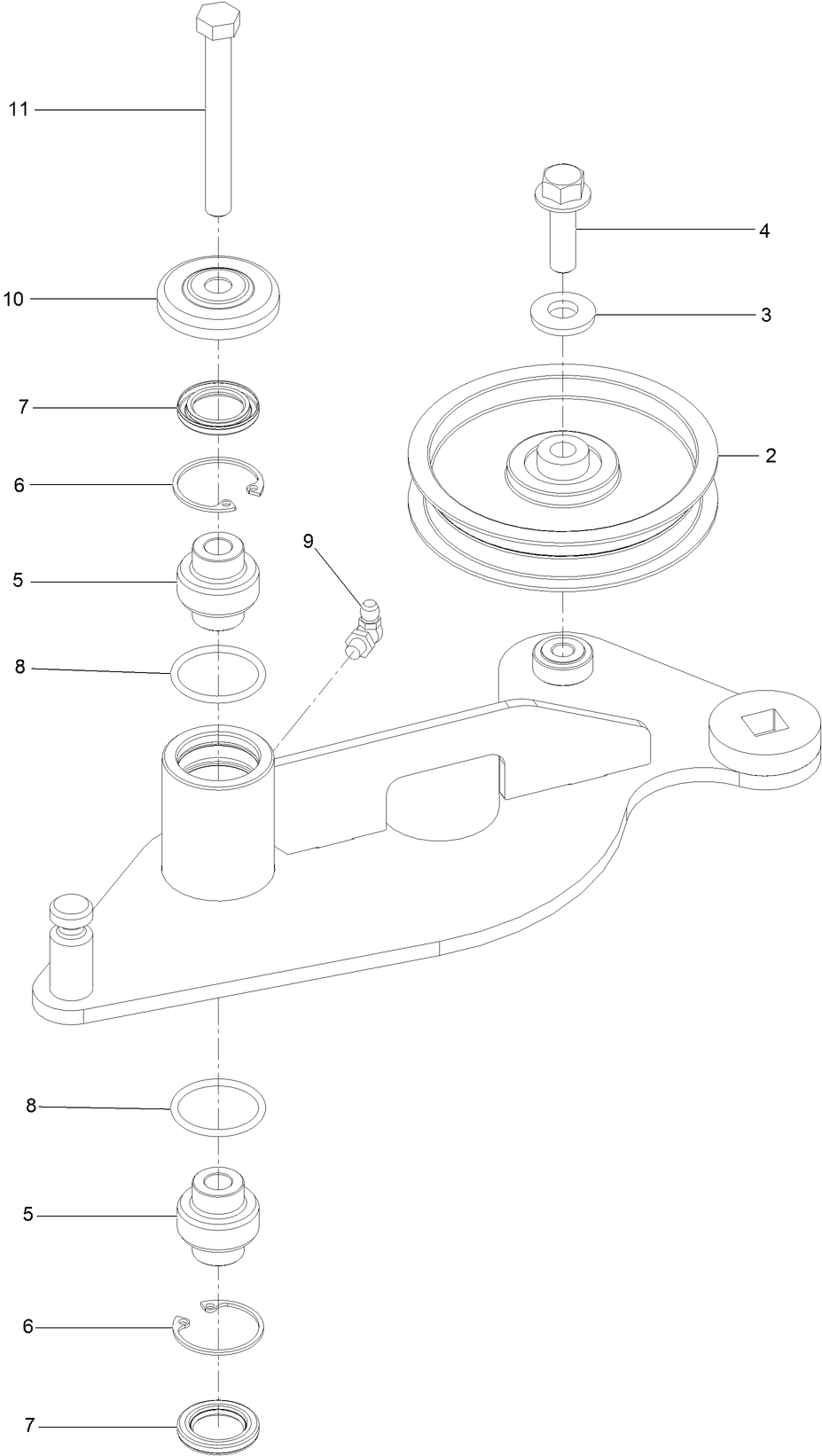 11
4
10
3
7
2
6
9
5
8
8
5
6
7