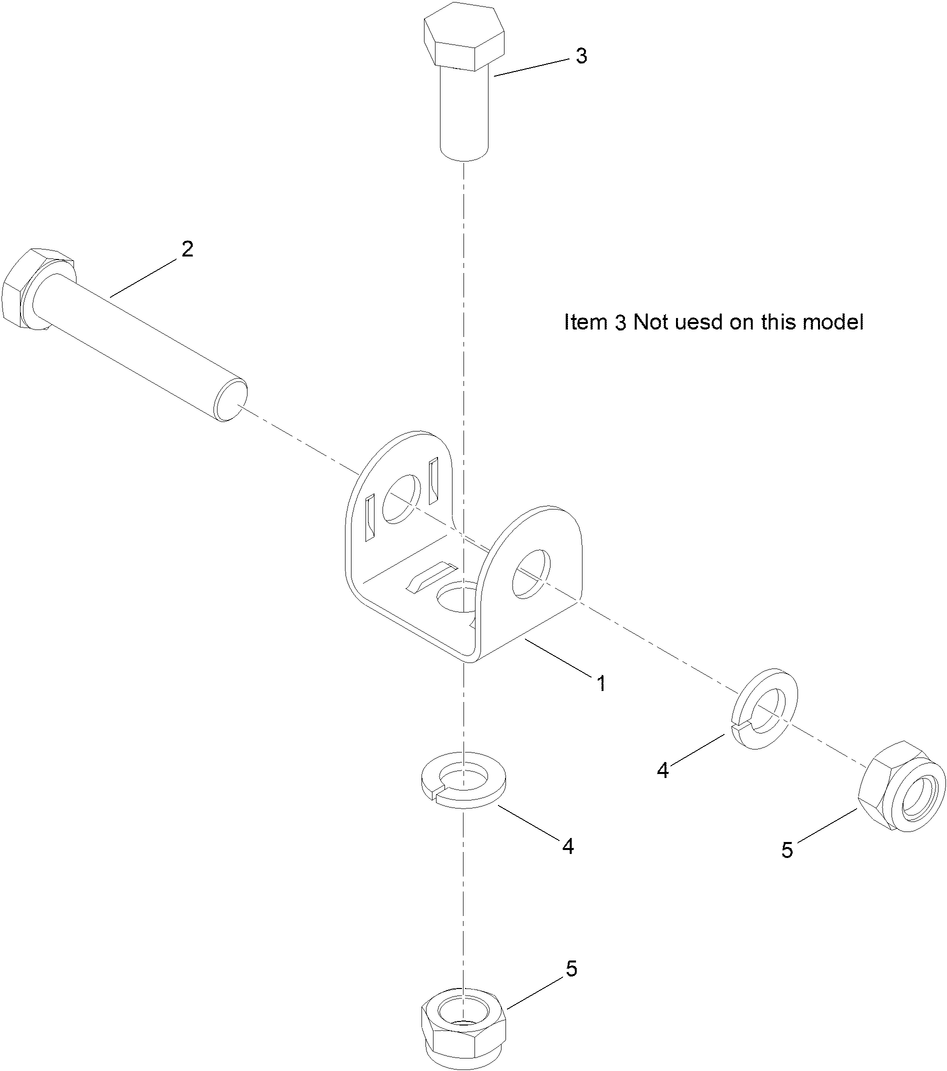 3

2

Item 3 Not uesd on this model

1

4

4

5

5