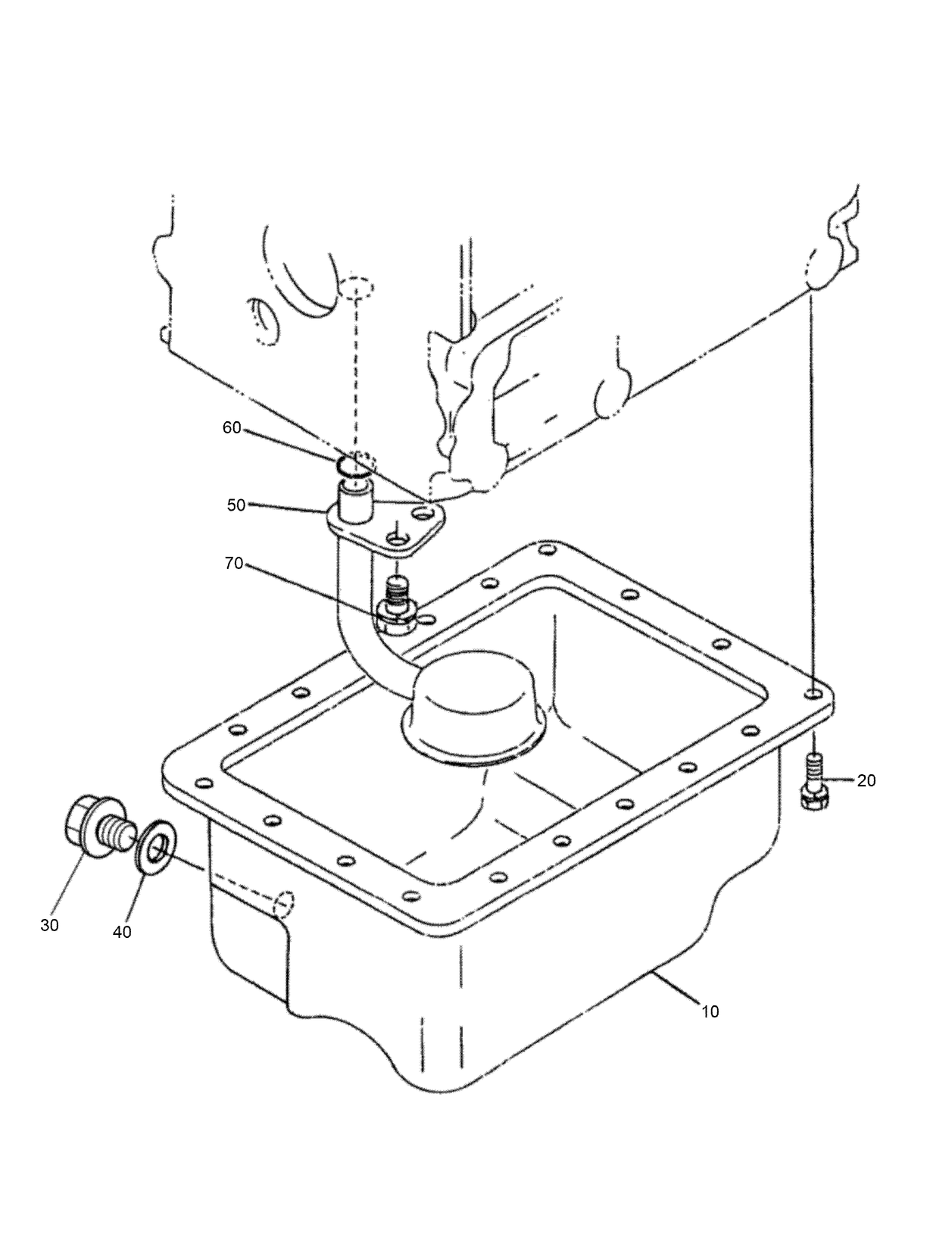 60
50
70
20
30
40
10