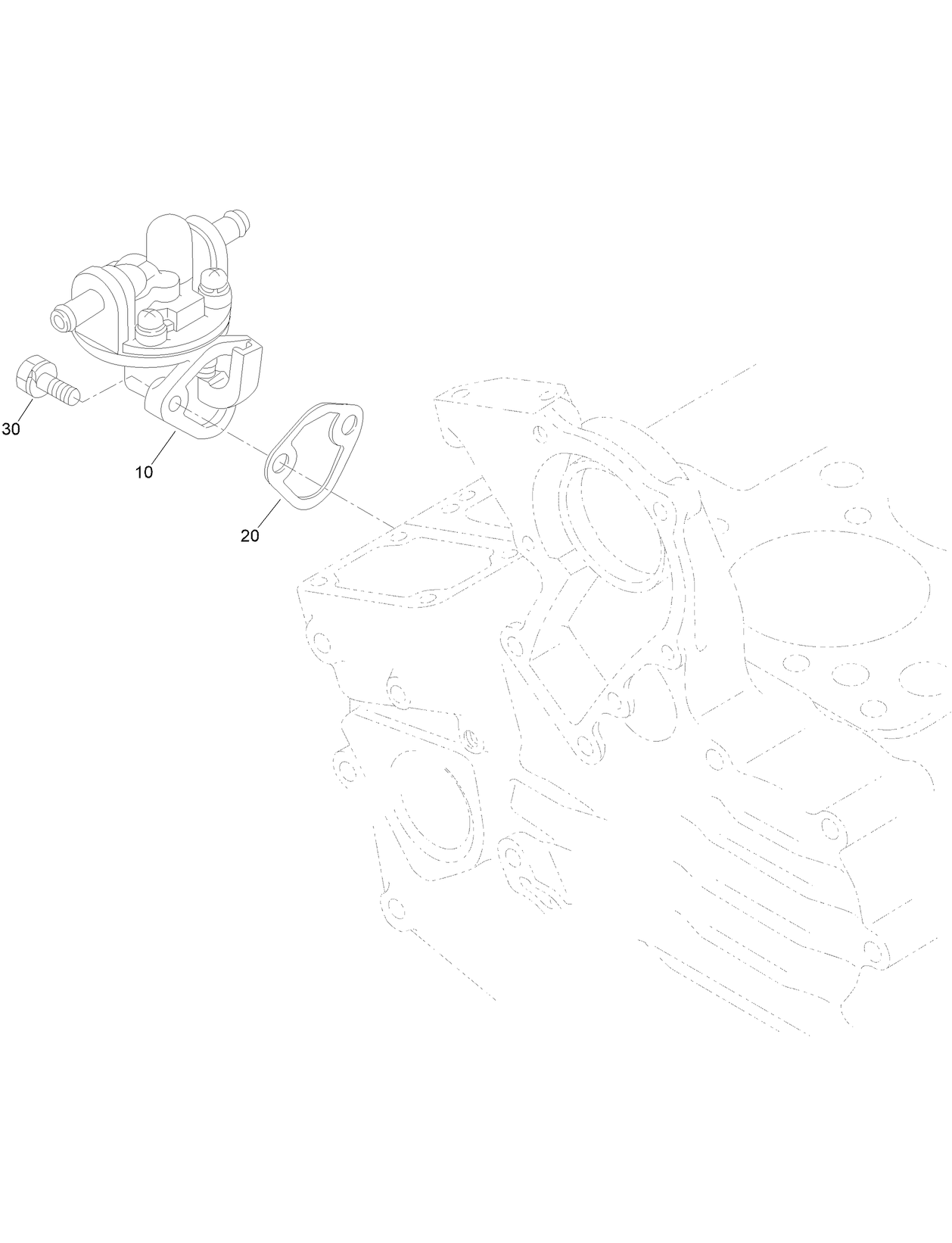 30

10

20