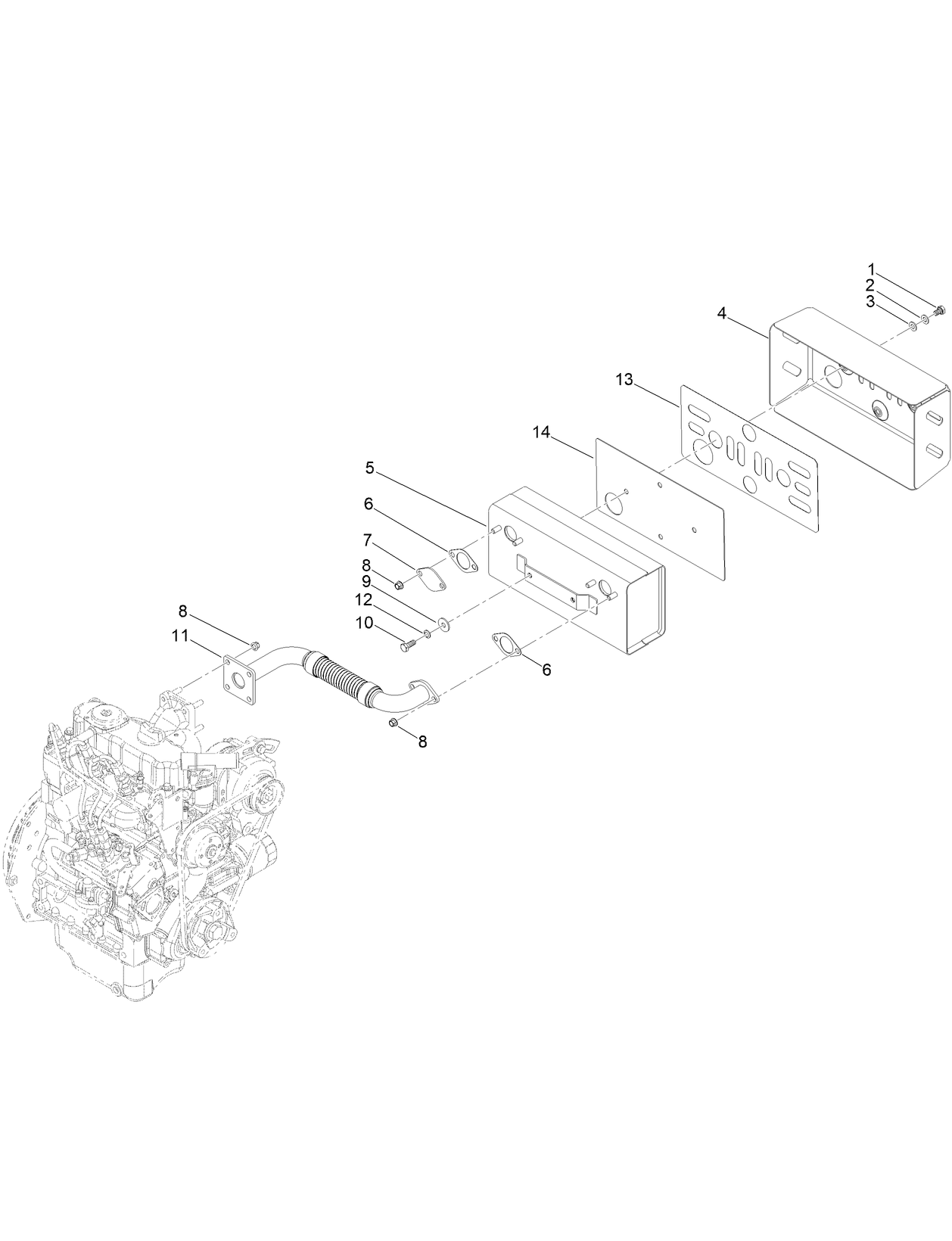 1
2
3
4
13
14
5
6
7
8
9
12
10
8
11
6
8