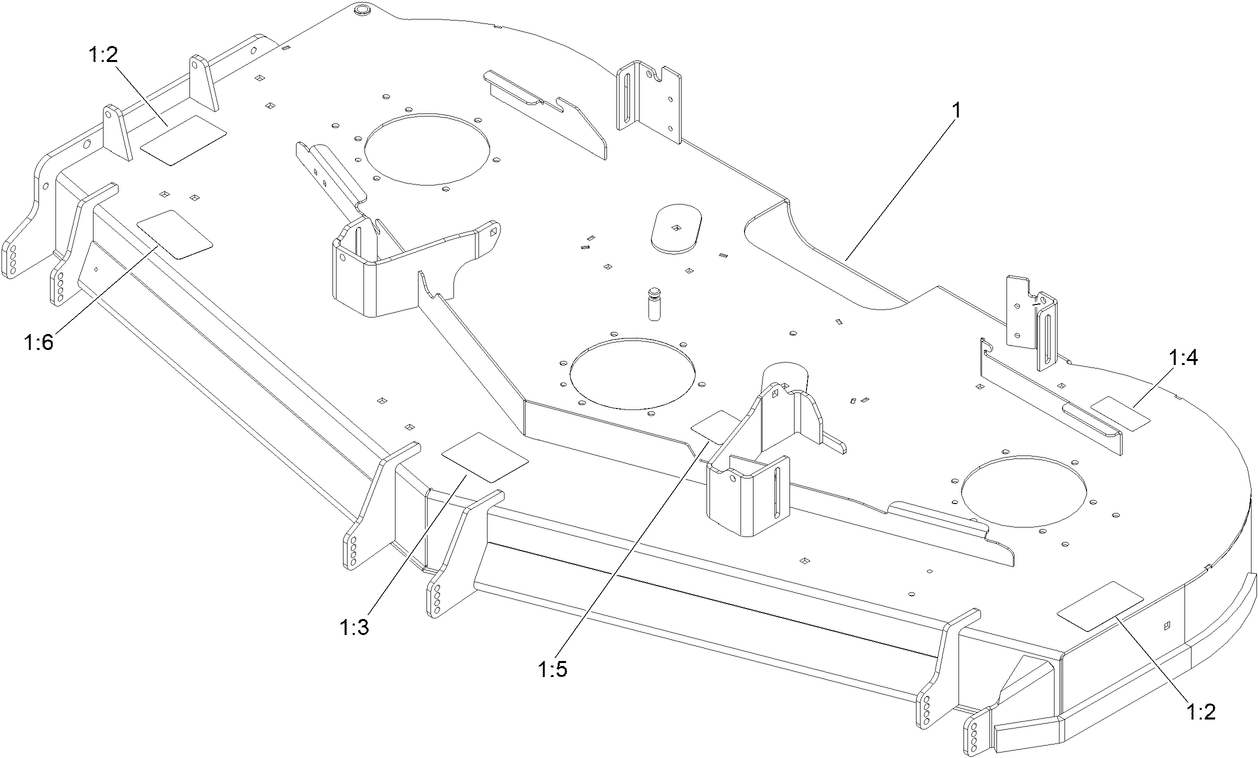 1:2

1

1:6

1:4

1:3

1:5

1:2