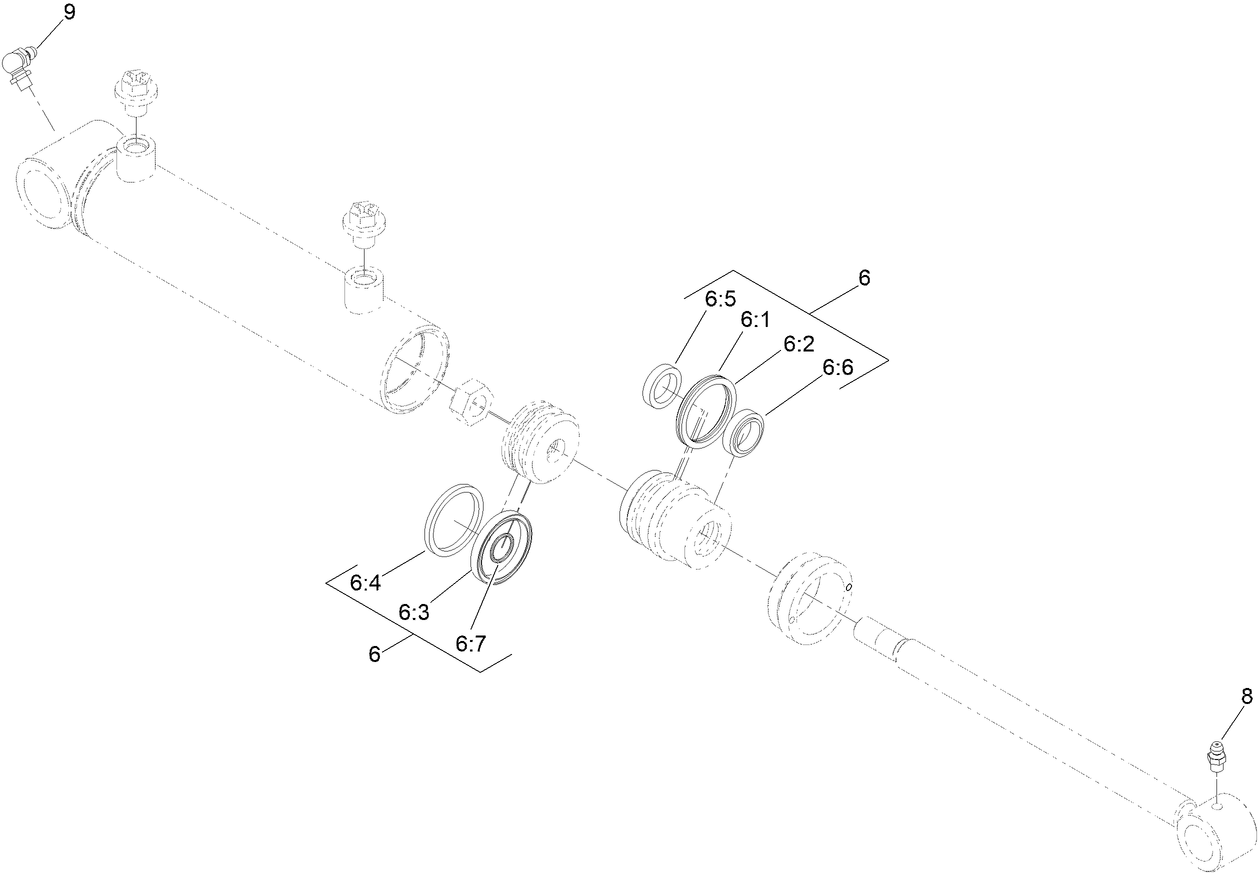 9

6
6:5
6:1
6:2
6:6

6:4
6:3
6:7
6

8