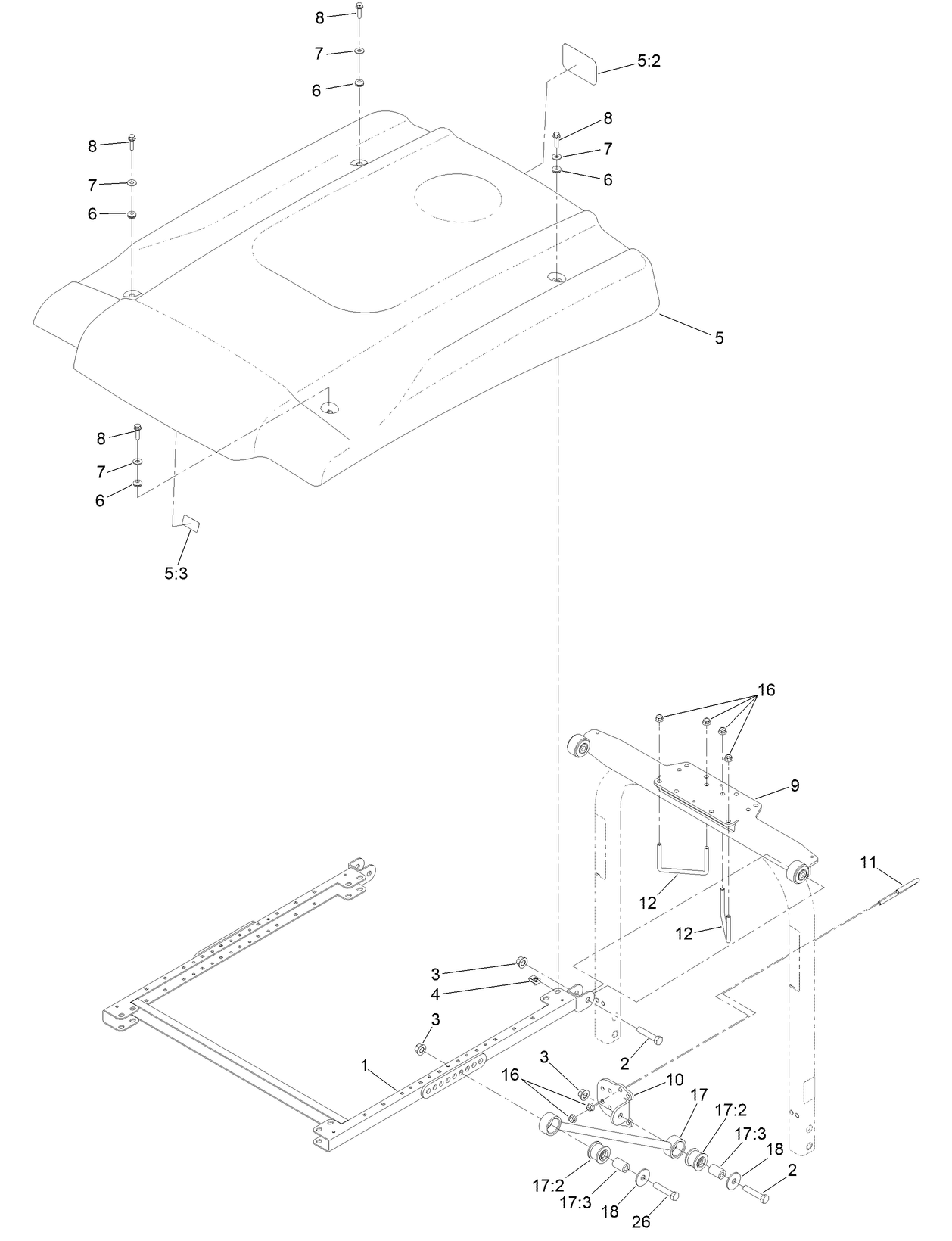 8
7
6
5:2
8
7
6
8
7
6
5
8
7
6
5:3
16
9
11
12
12
3
4
3
2
1
3
16
10
17
17:2
17:3
18
2
17:2
17:3
18
26