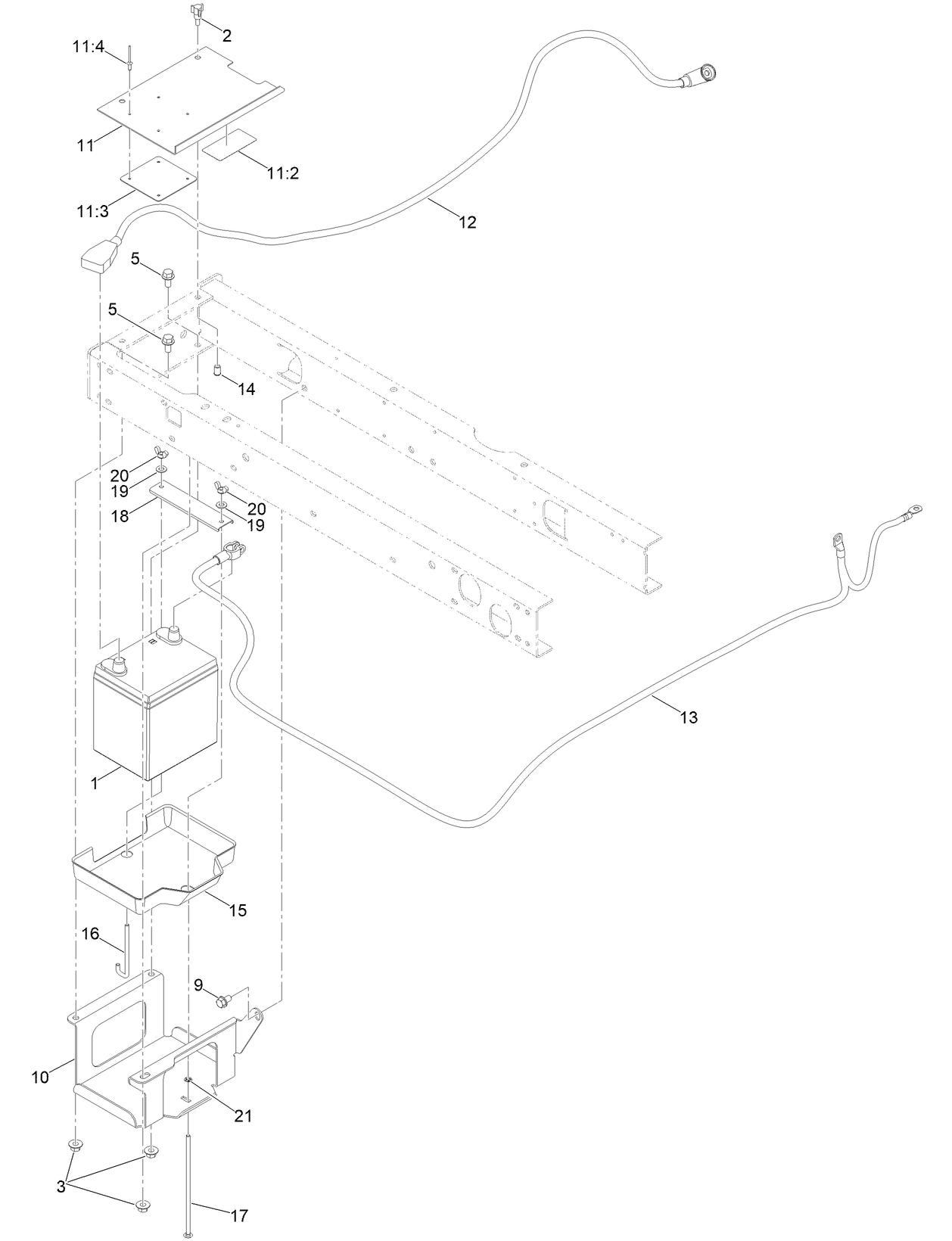 2
11:4
11
11:2
11:3
12
5
5
14
20
19
18
20
19
13
1
15
16
9
10
21
3
17