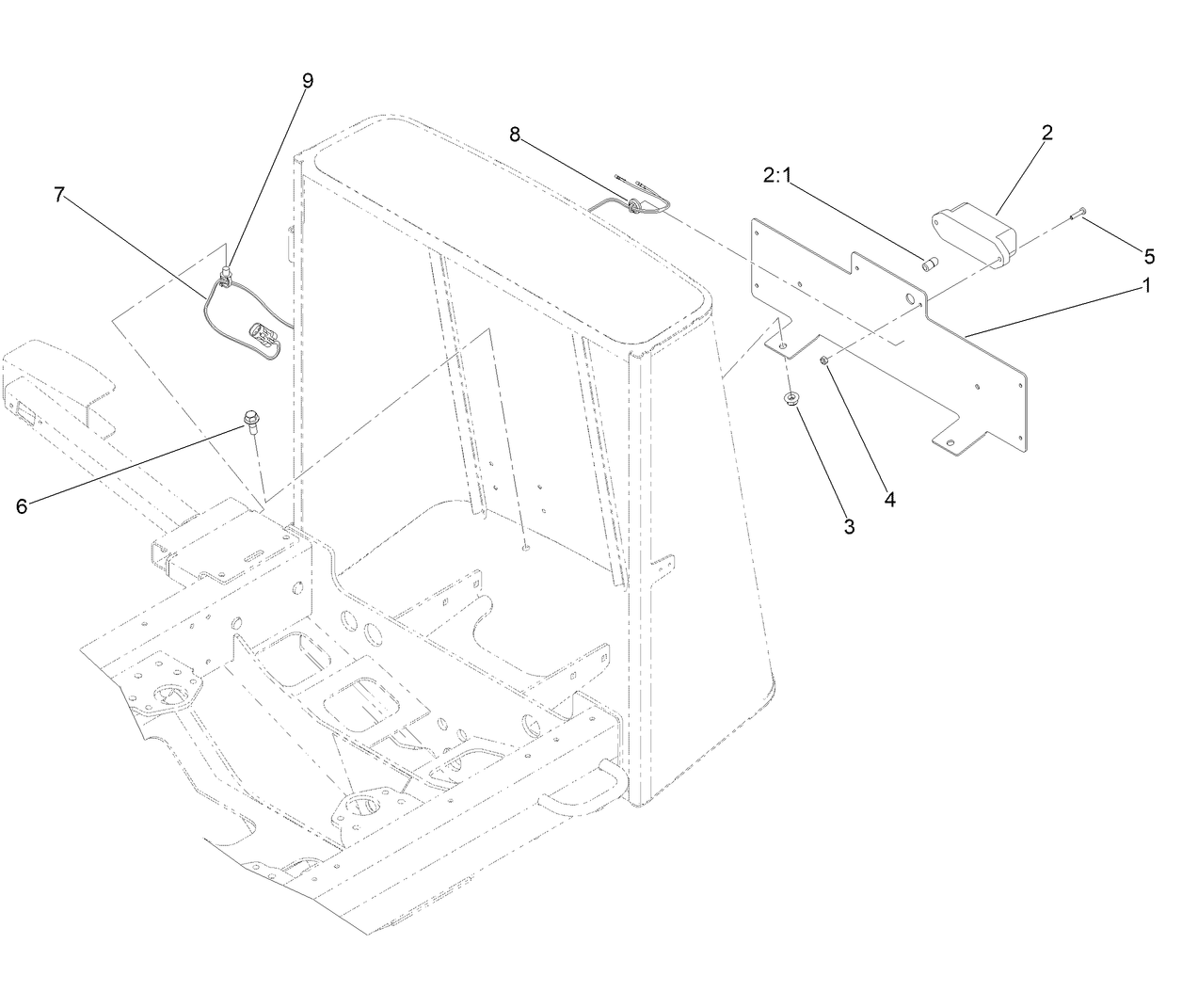 9
8
2
2:1
7
5
1
6
4
3