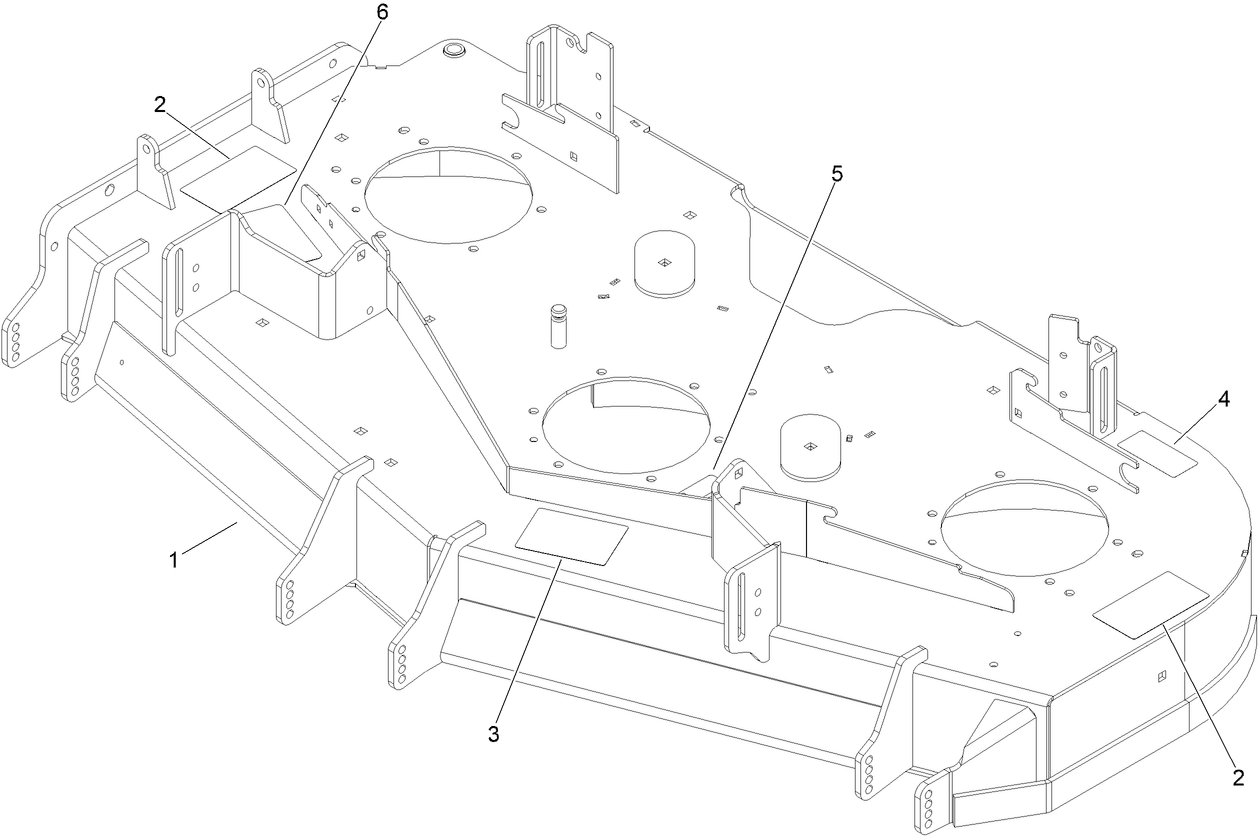 6
2
5
4
1
3
2