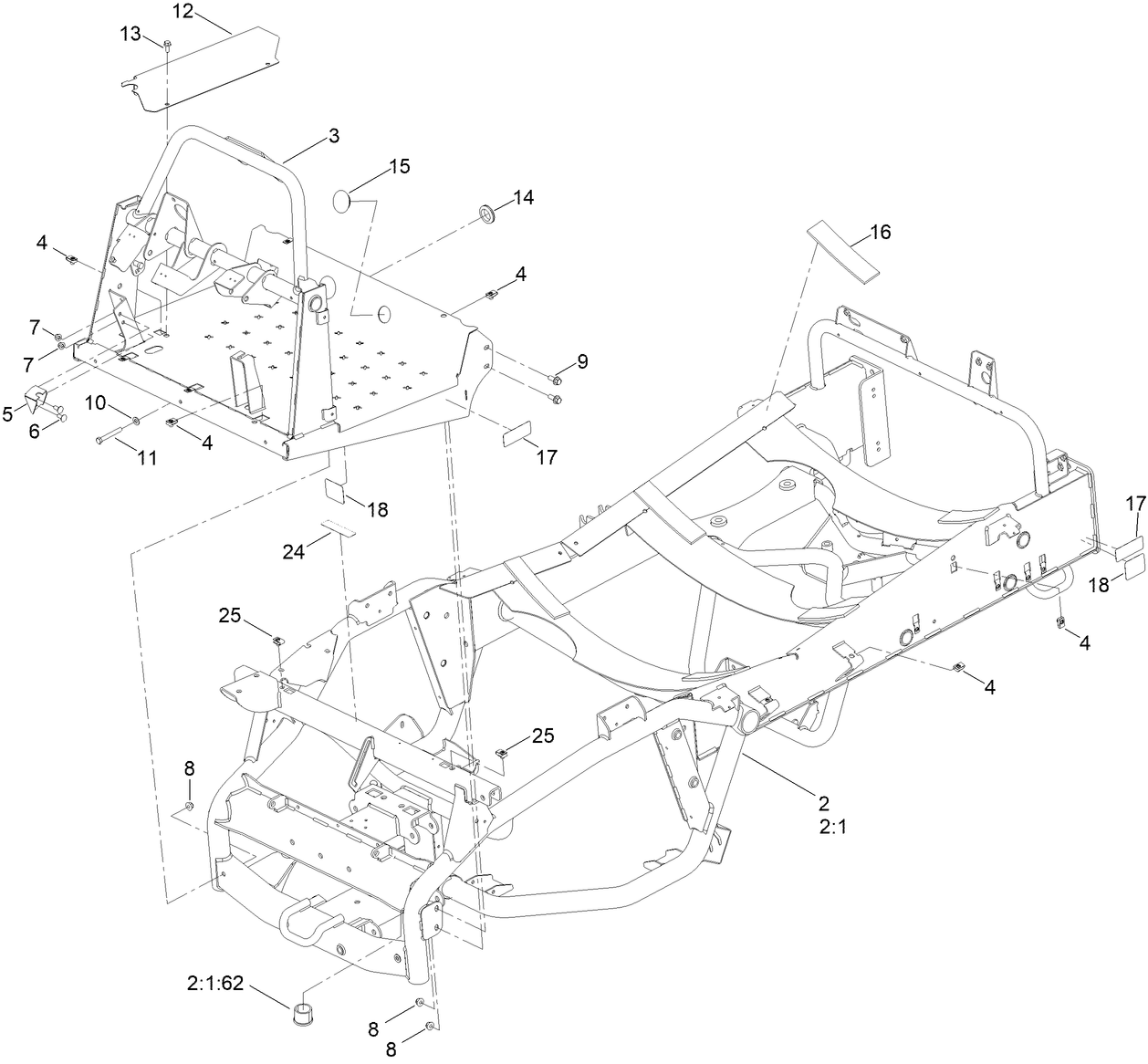 12
13
3
15
14
16
4
4
7
7
9
5
6
10
11
4
17
18
24
17
18
25
4
4
25
8
2
2:1
2:1:62
8
8