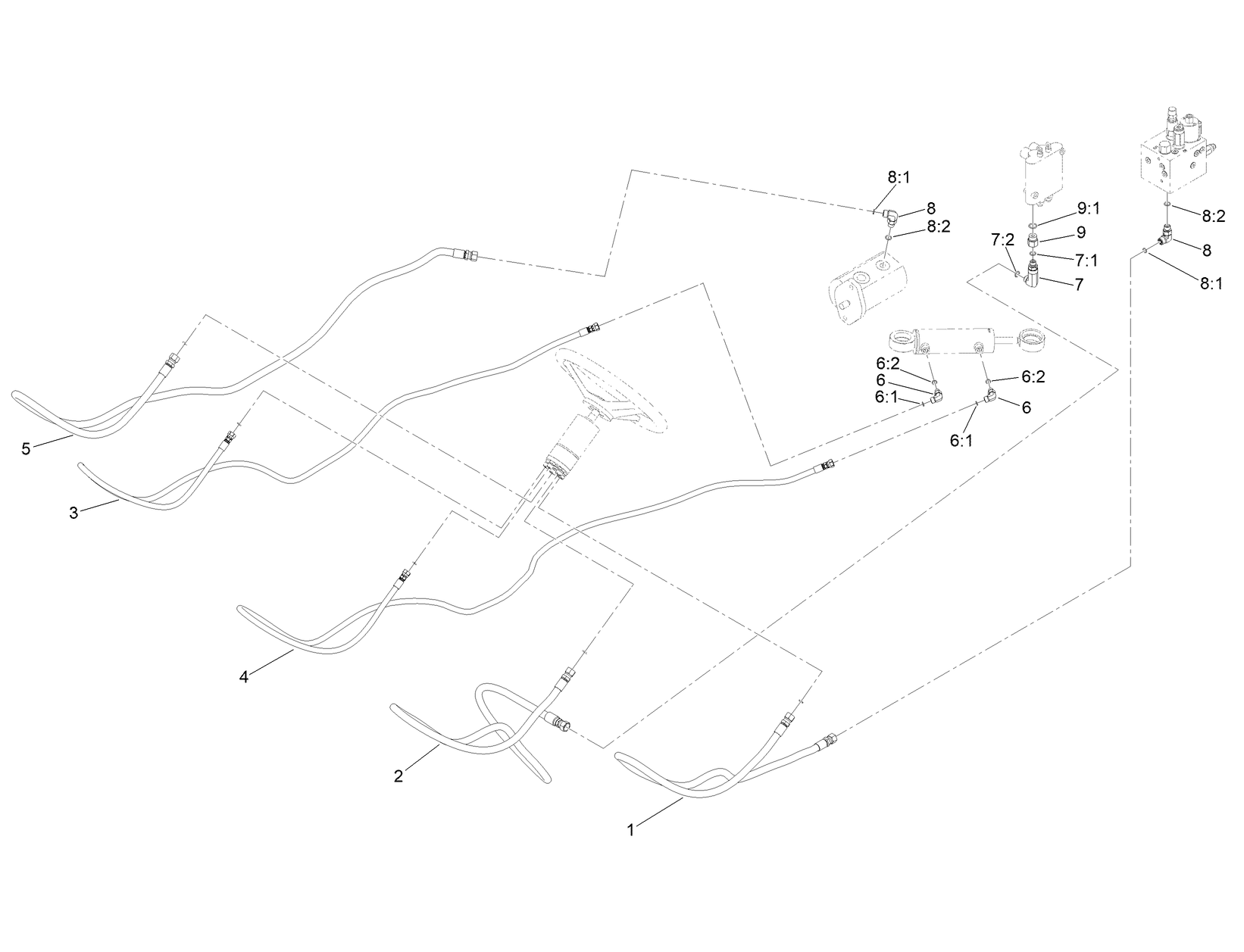 8:1
8
8:2
9:1
9
7:2
7:1
7
8:2
8
8:1
6:2
6
6:1
6:2
6
6:1
5
3
4
2
1