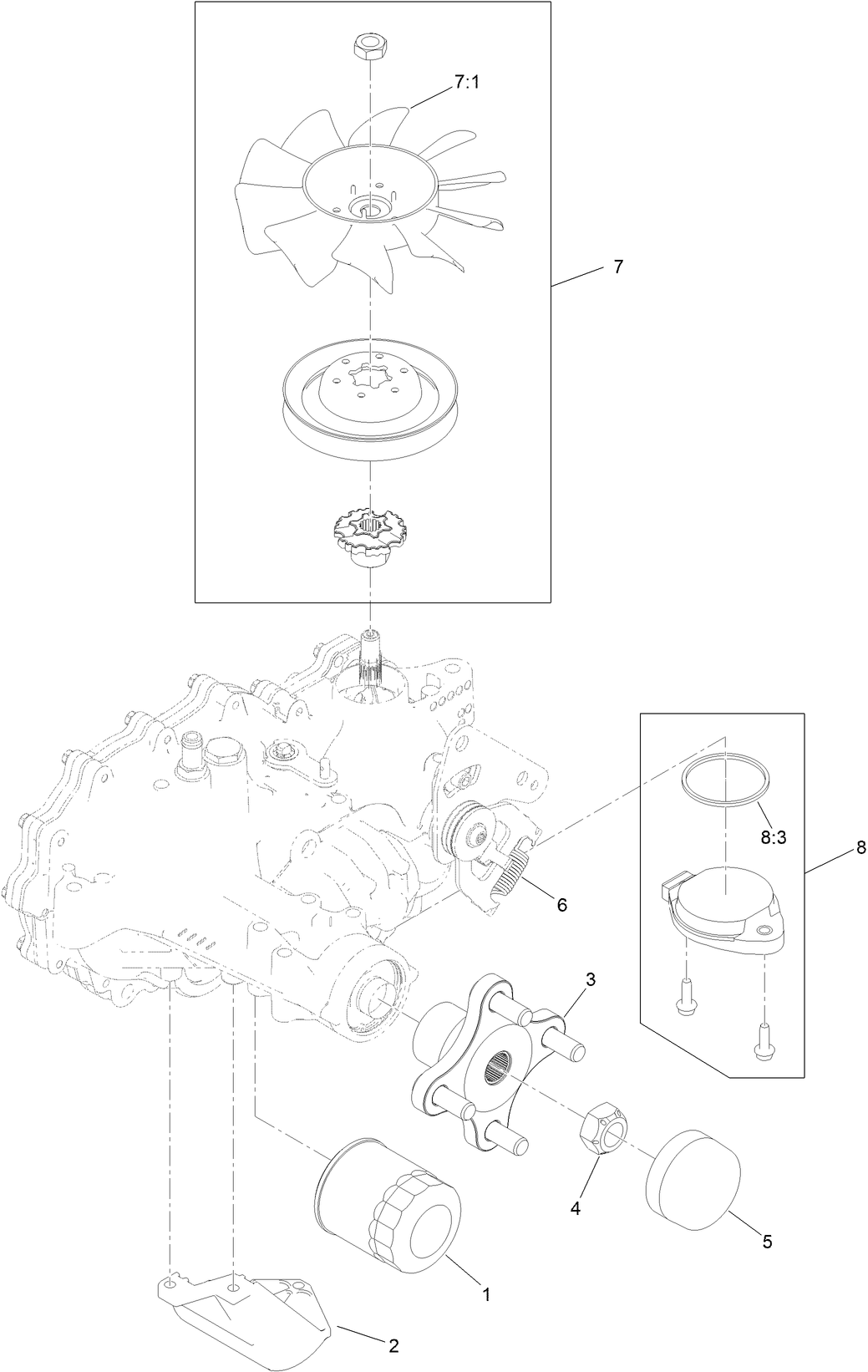 7:1

7

8:3

8

6

3

4

5

1

2