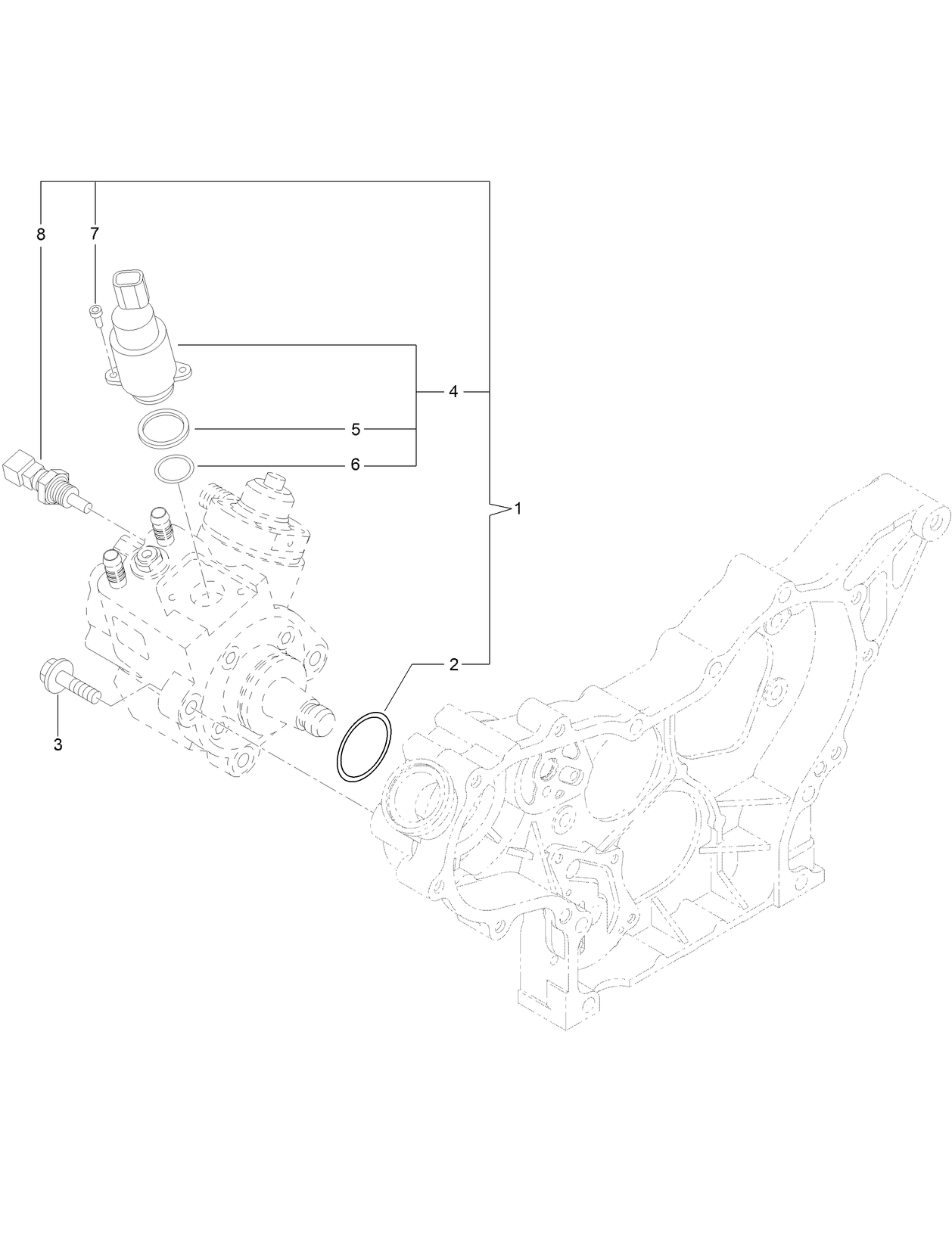 8
7
4
5
6
1
2
3