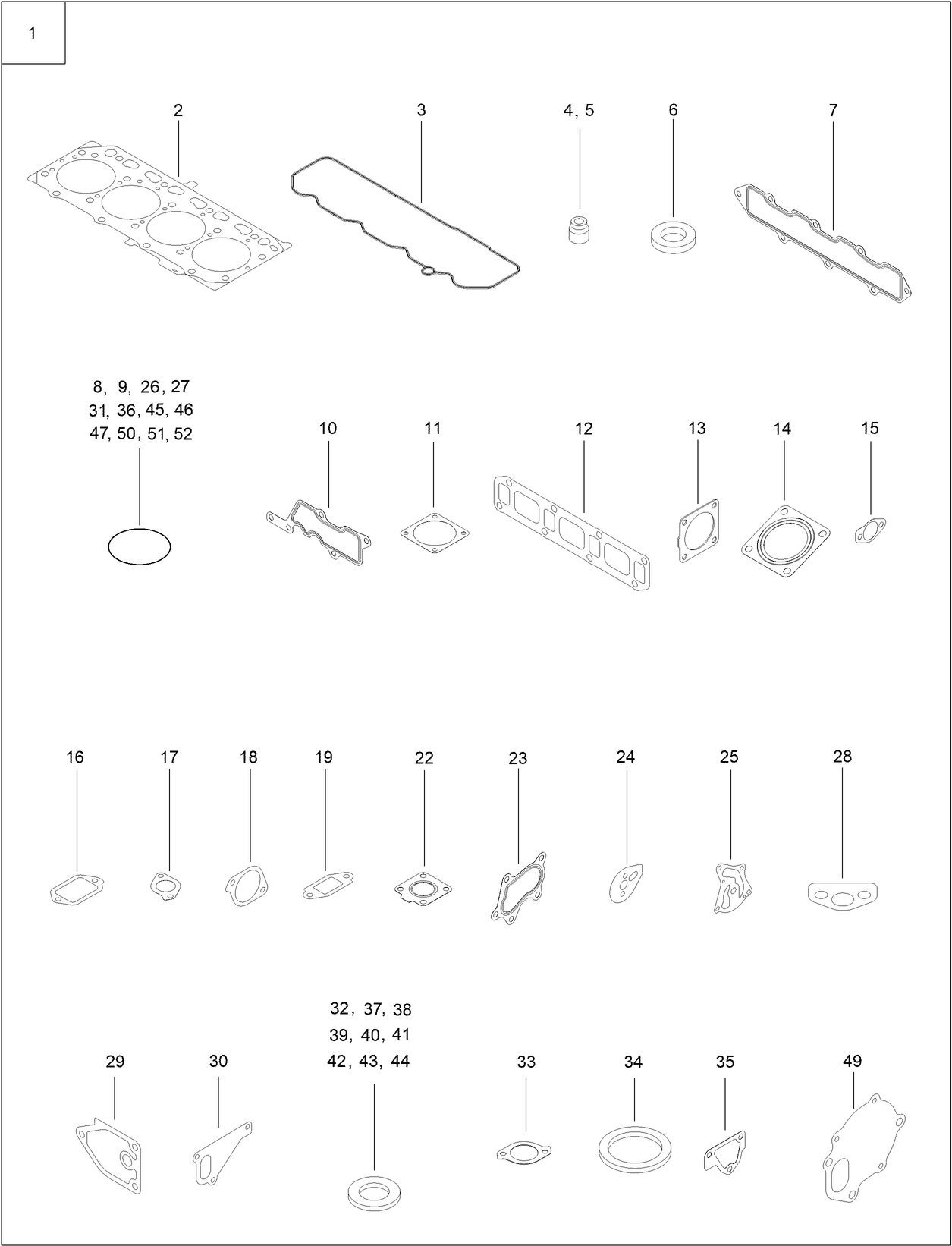 1

2

3

4, 5

6

7

8, 9, 26, 27
31, 36, 45, 46
47, 50, 51, 52

10

11

12

13

14

15

16

17

18

19

22

23

24

25

28

29

30

32, 37, 38
39, 40, 41
42, 43, 44

33

34

35

49