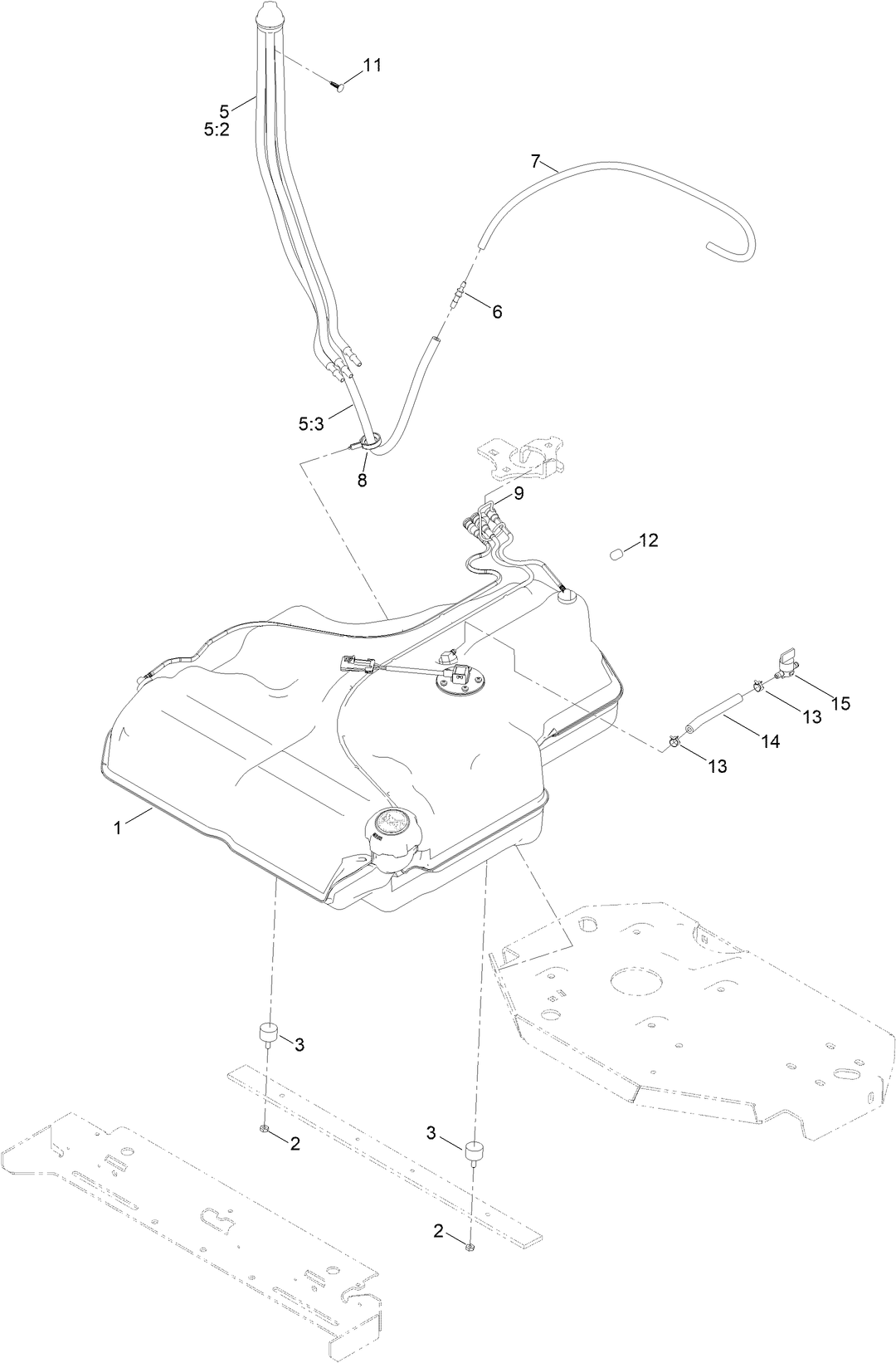 11
5
5:2
7
6
5:3
8
9
12
15
13
14
13
1
3
2
3
2