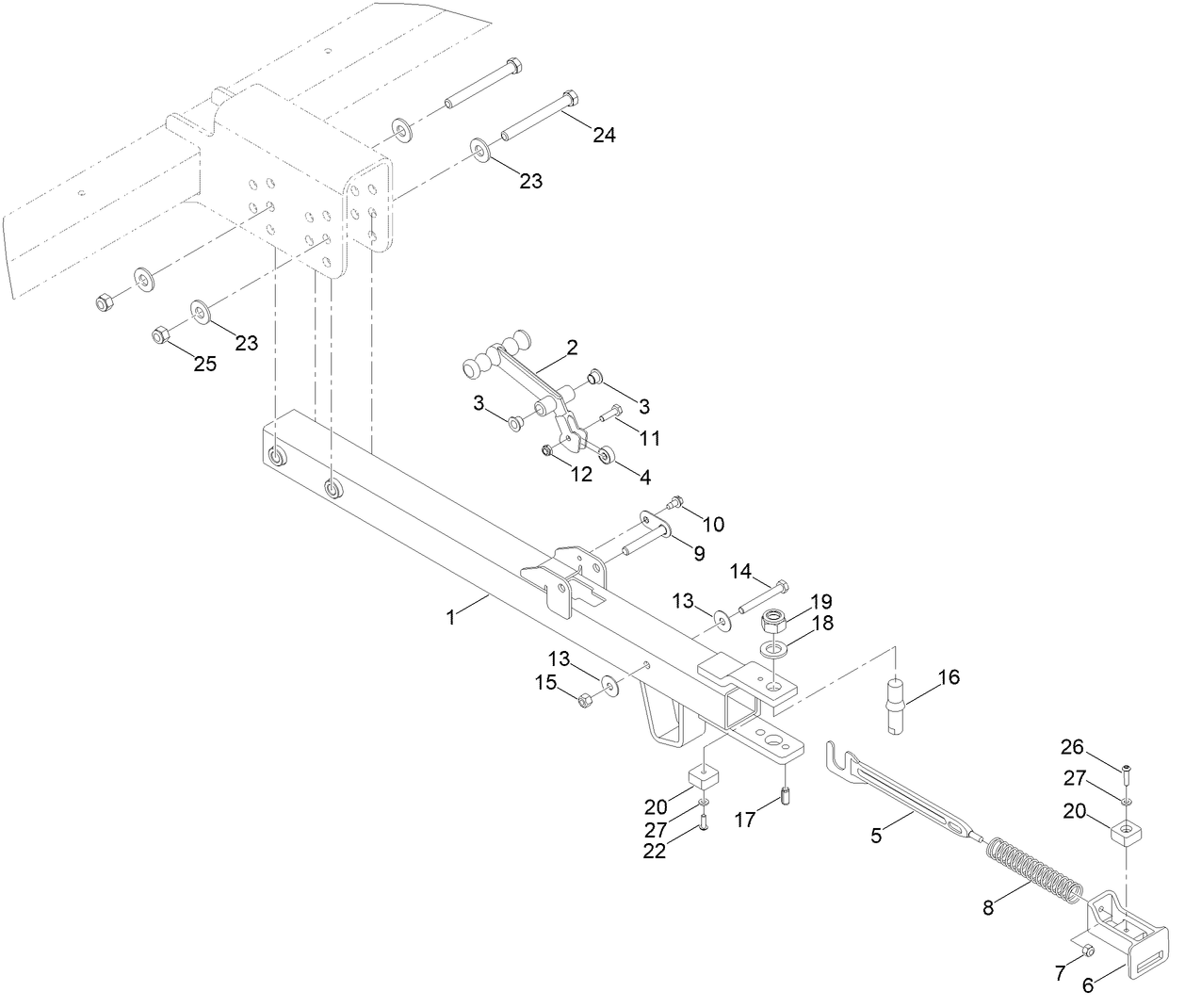 24
23
23
25
2
3
3
11
12
4
10
9
14
13
19
18
1
13
15
16
26
27
20
20
27
22
17
5
8
7
6