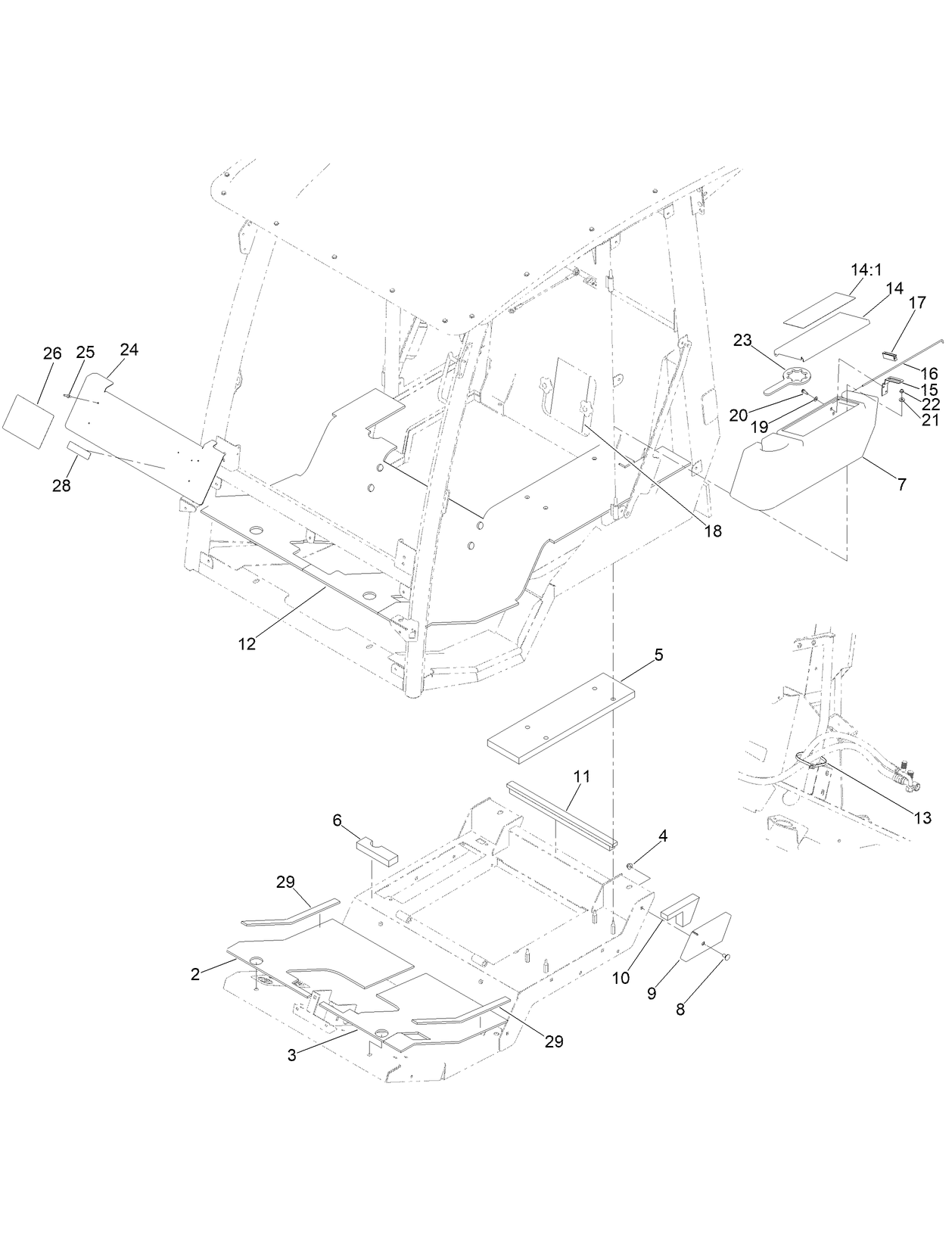 14:1
14
17
23
16
15
22
21
20
19
7
26
25
24
28
18
12
5
11
13
6
4
29
2
10
9
8
3
29