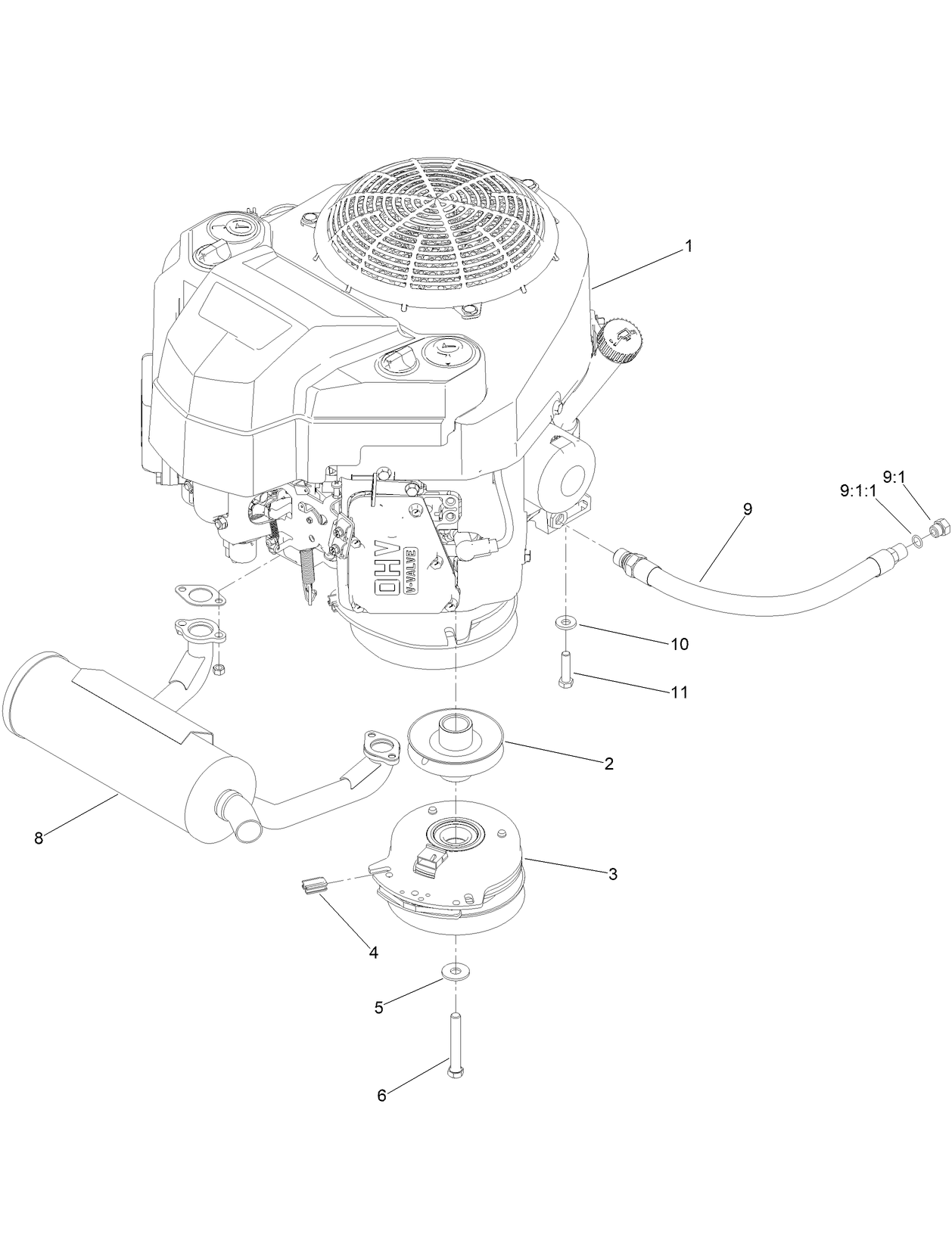 1
9:1
9:1:1
9
OHV
V-VALVE
10
11
2
8
3
4
5
6