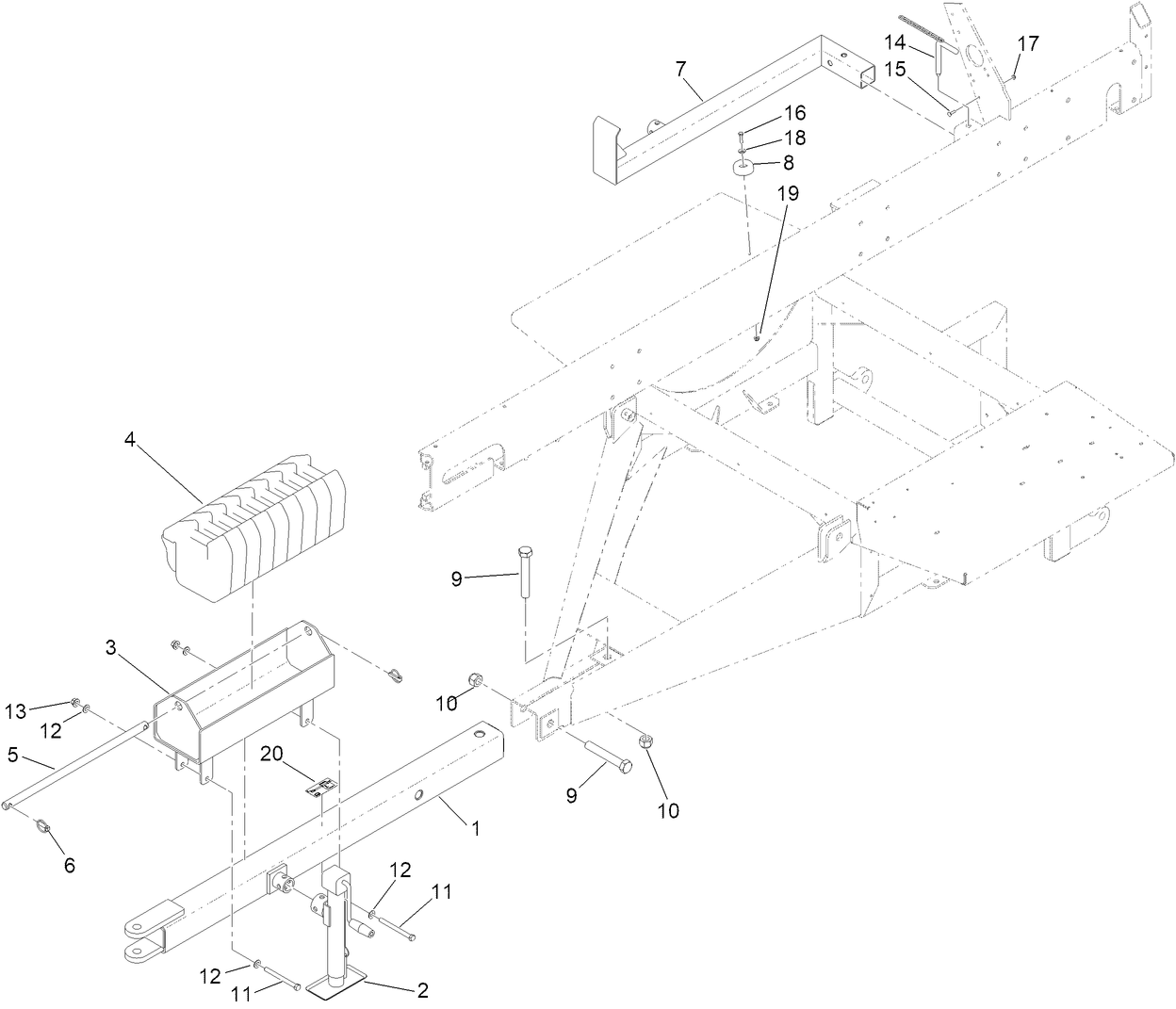 7
14
17
15
16
18
8
19
4
9
3
10
13
12
5
20
9
10
1
6
12
11
12
11
2