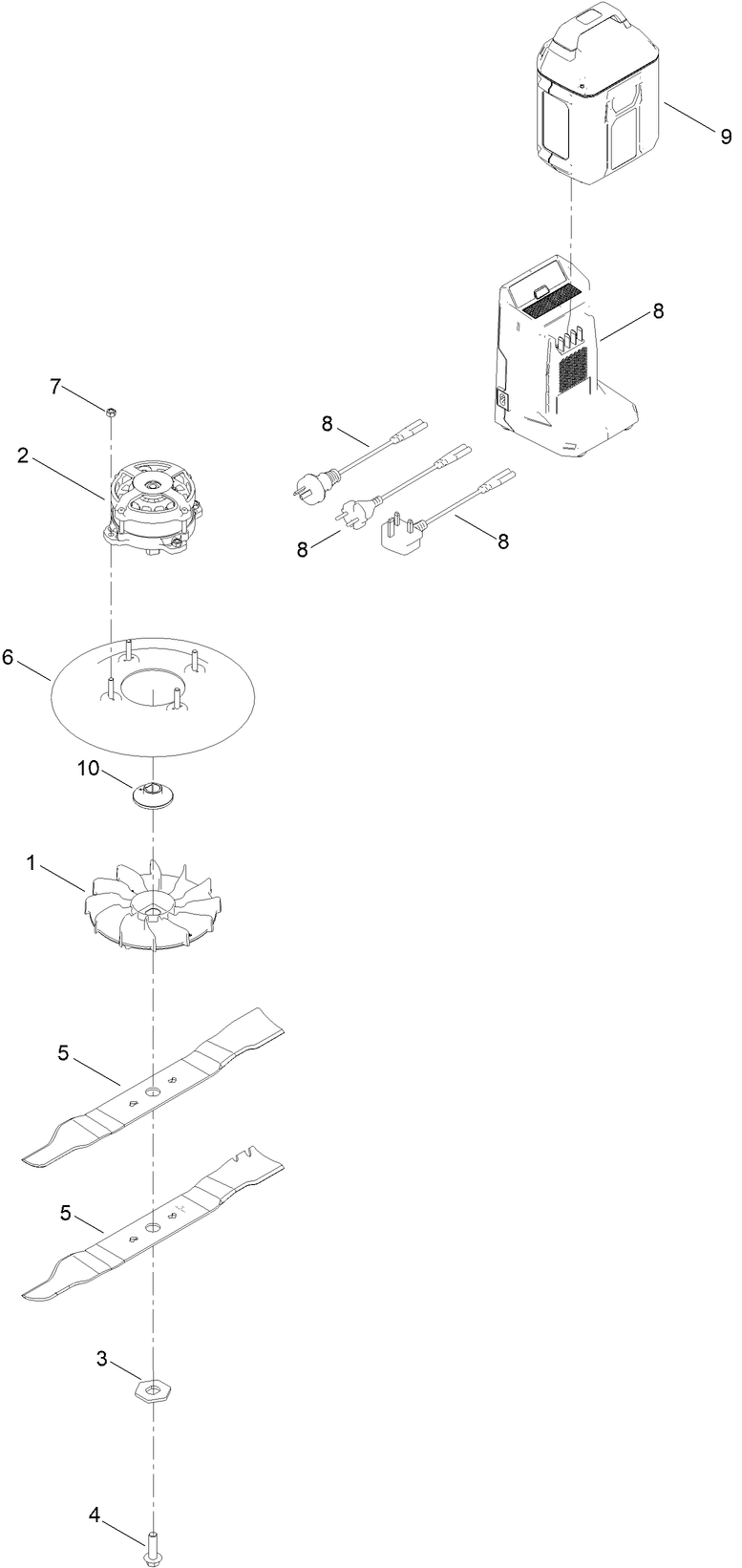 9

8

7

8

2

8

8

6

10

1

5

5

3

4