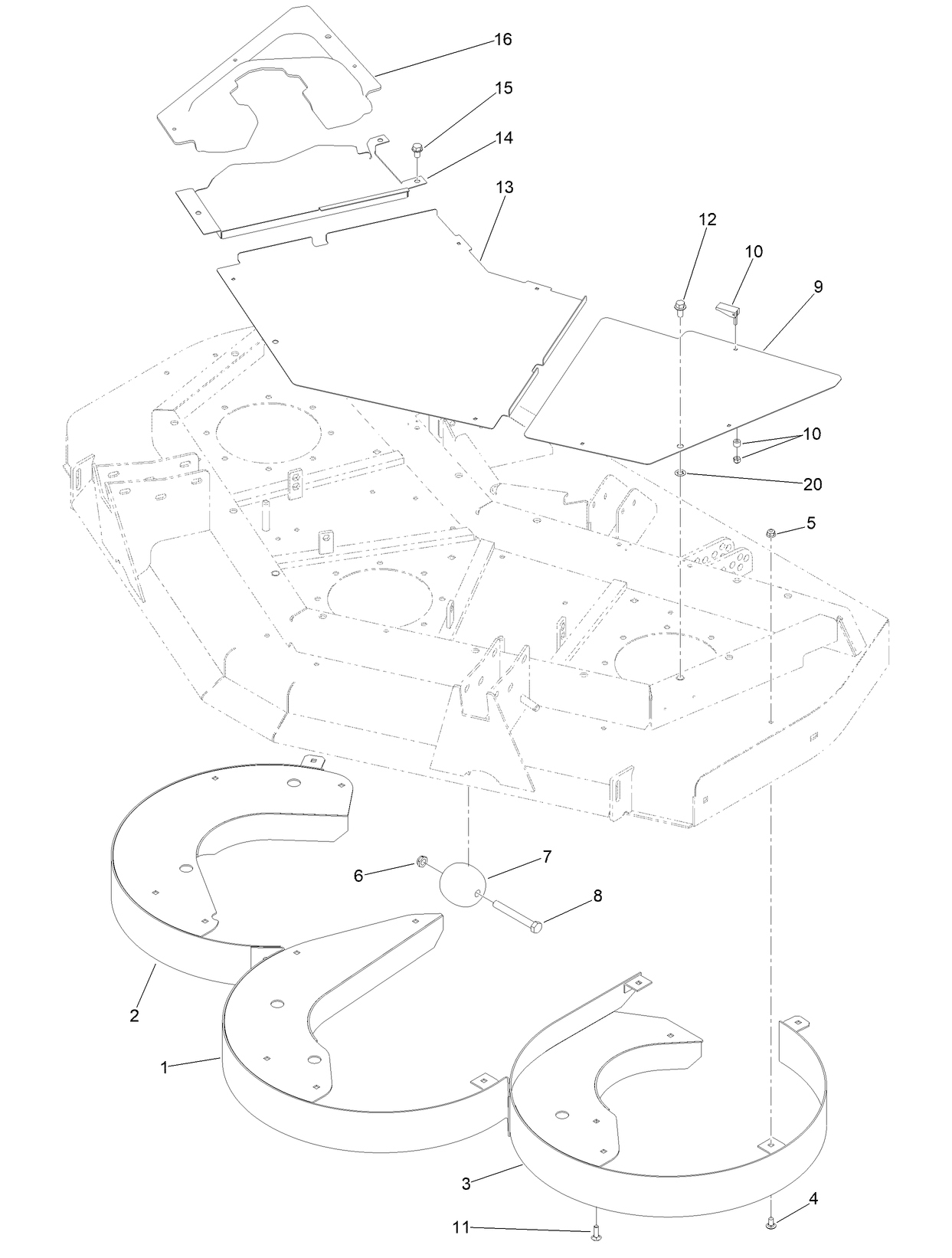 16
15
14
13
12
10
9
10
20
5
7
6
8
2
1
3
4
11