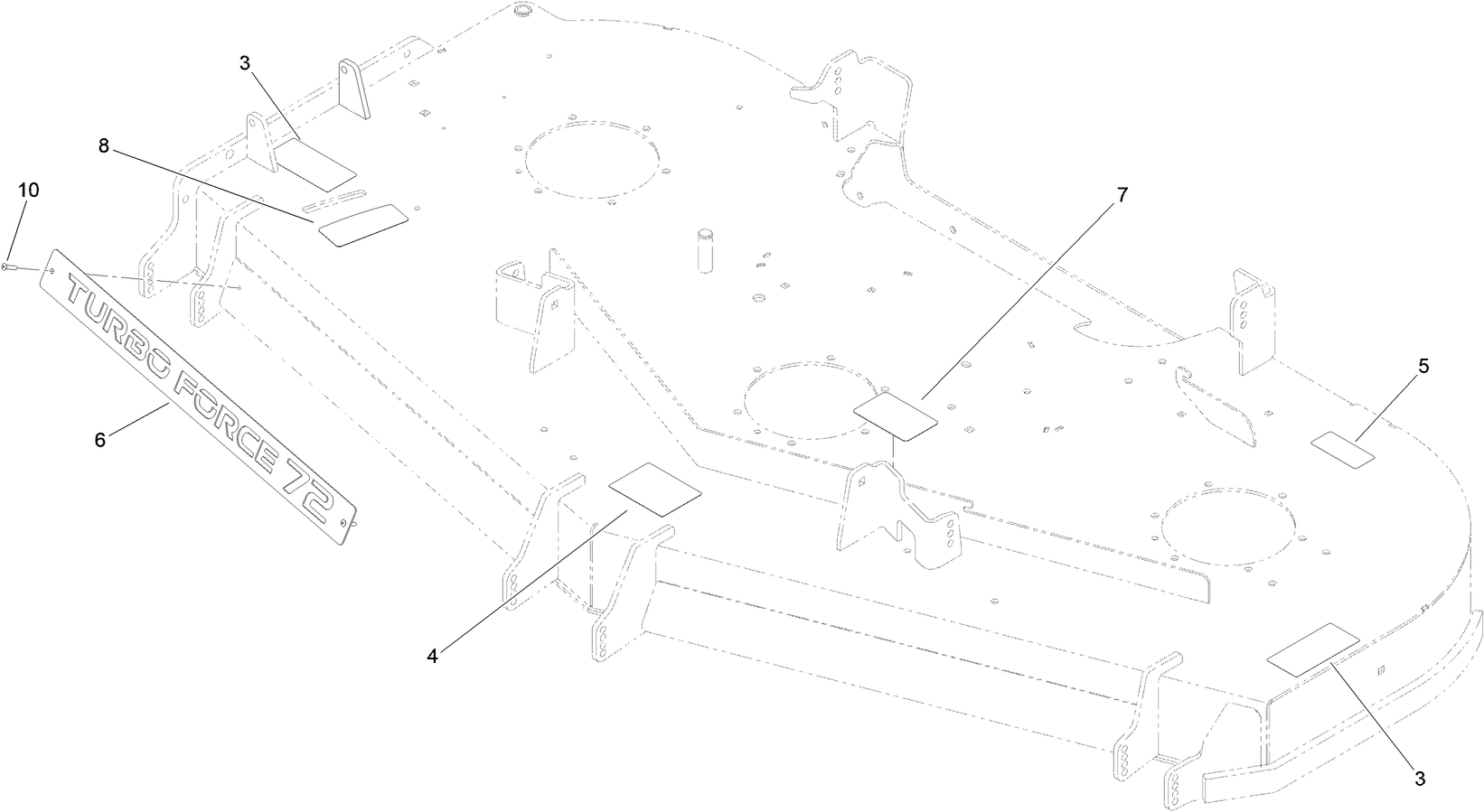 3
8
10
TURBO FORCE 72
6
7
5
4
3