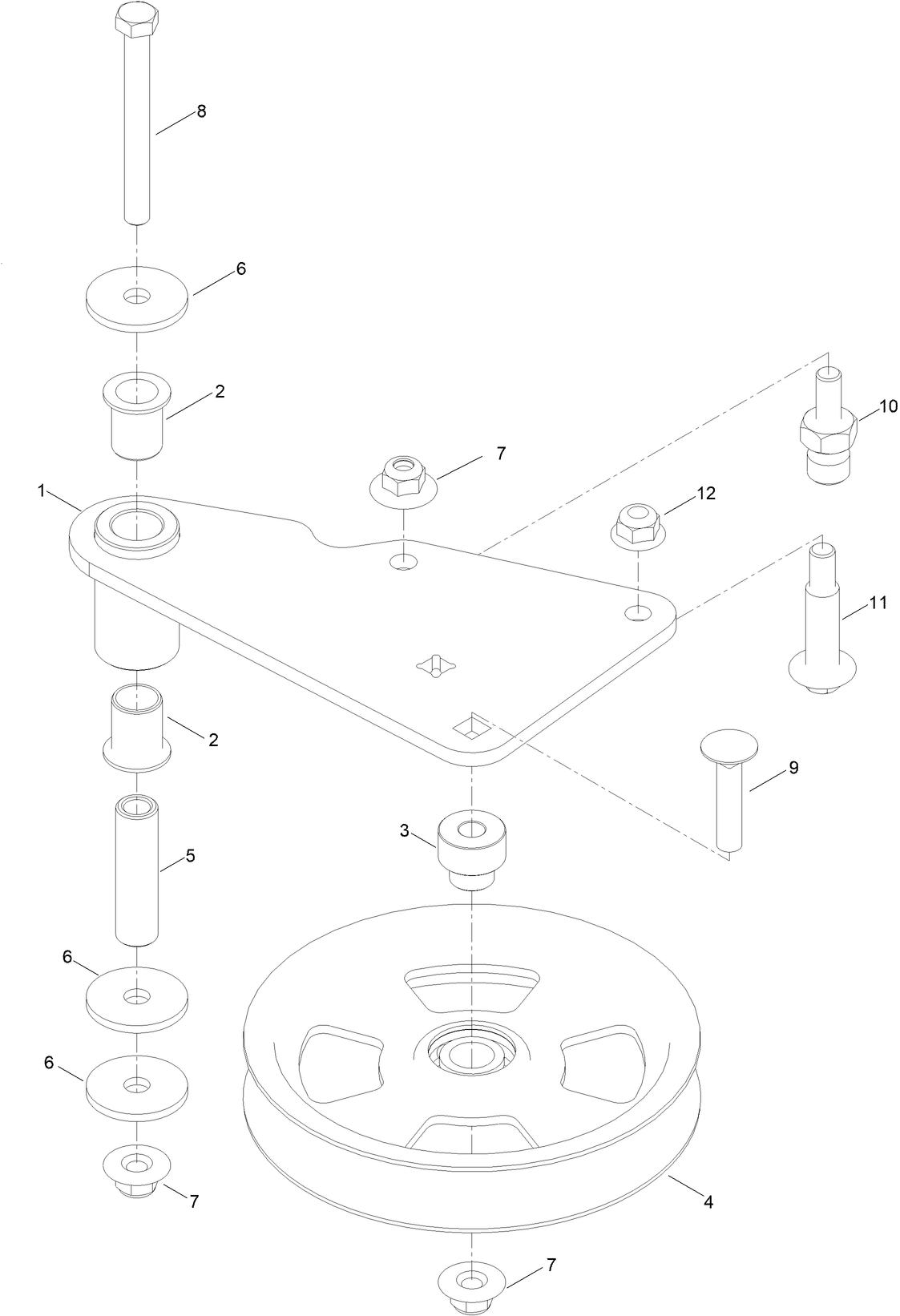 8

6

2

7

10

1

12

11

2

9

3

5

6

6

7

4

7