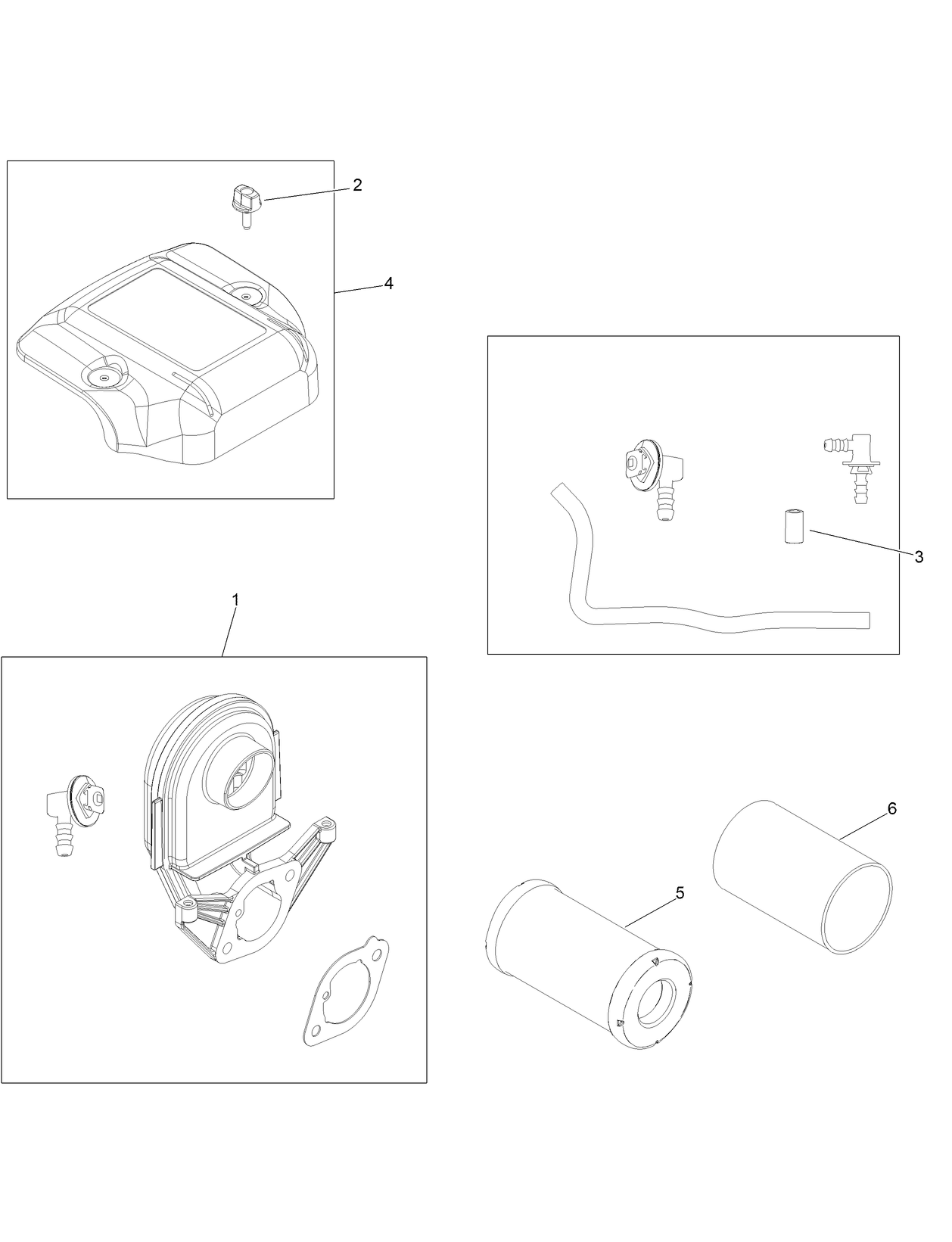 2
4
3
1
6
5