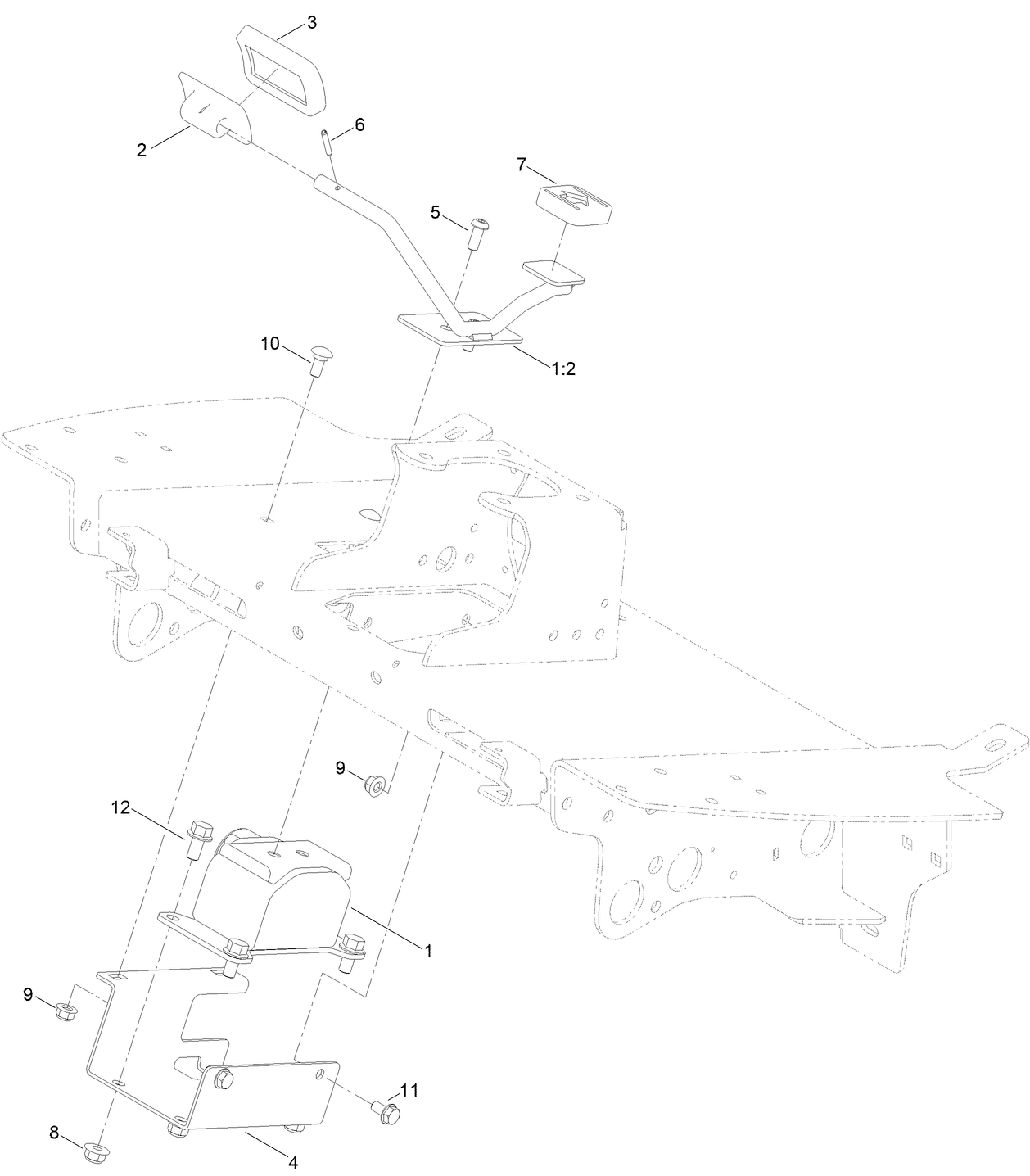 3
2
6
7
5
10
1:2
9
12
1
9
11
8
4