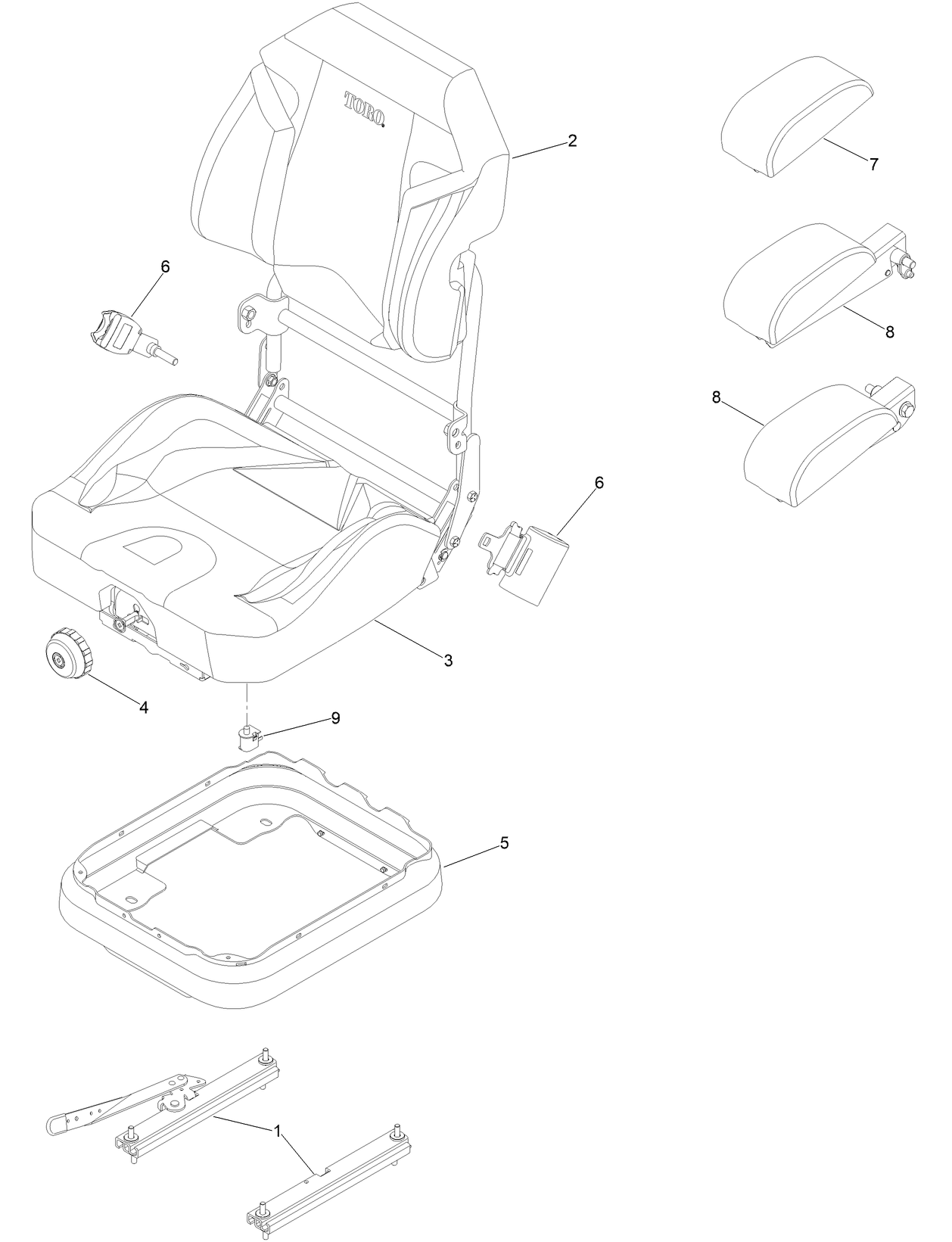 TORO

2

7

6

8

8

6

3

4

9

5

1