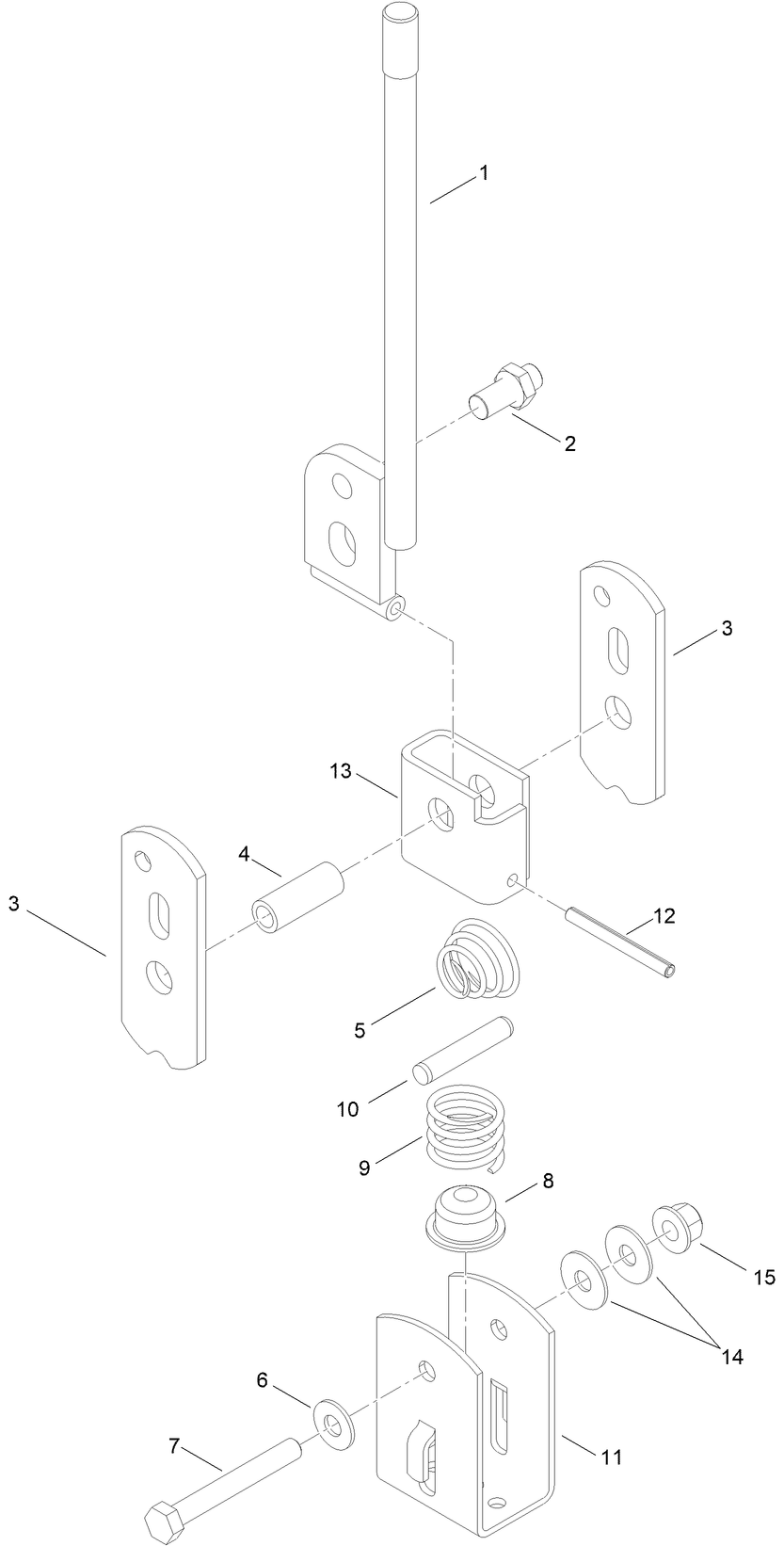 1
2
3
13
4
3
12
5
10
9
8
15
14
6
7
11