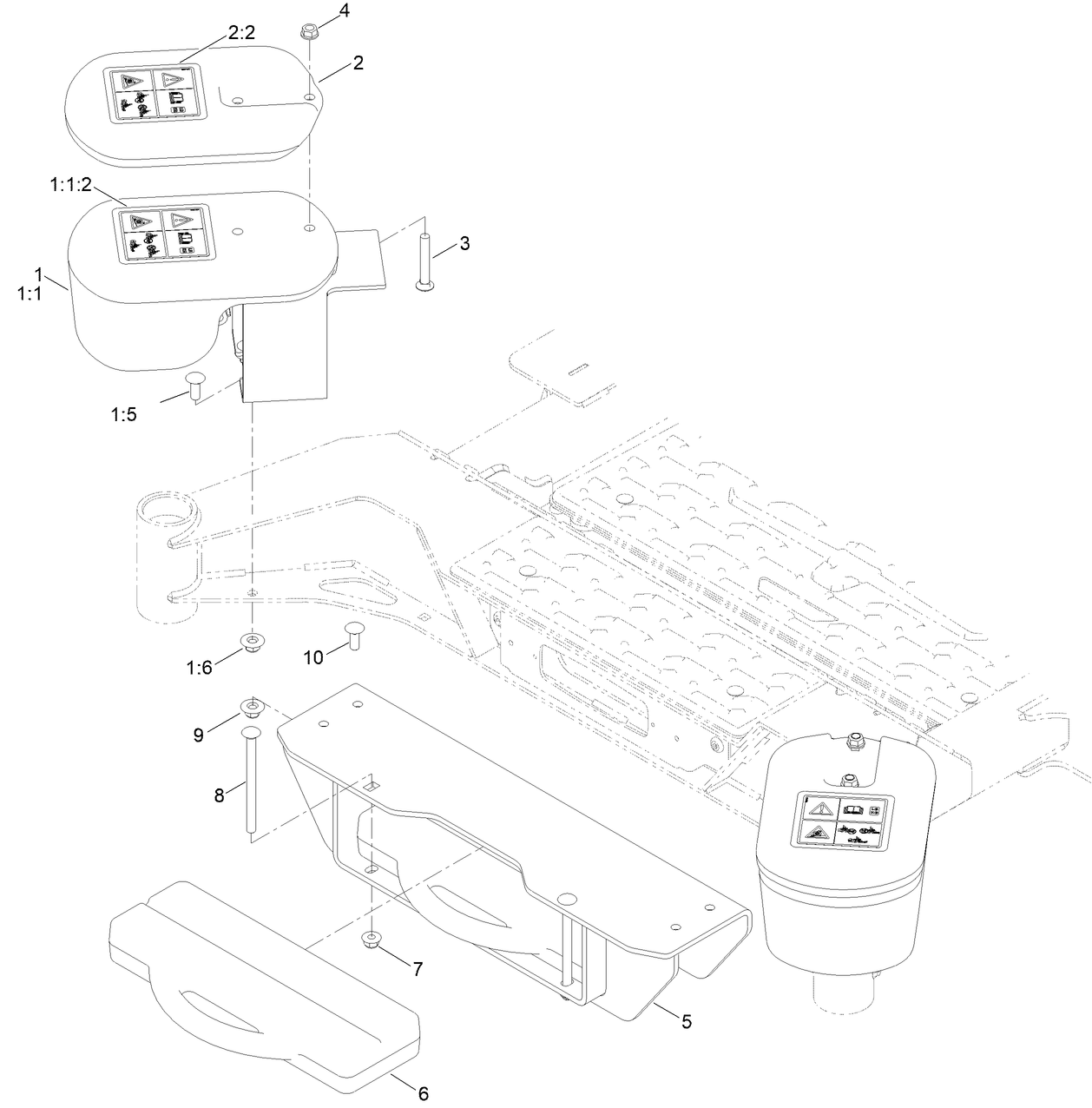 4
2:2
2
1:1:2
3
1
1:1
1:5
1:6
10
9
8
7
5
6