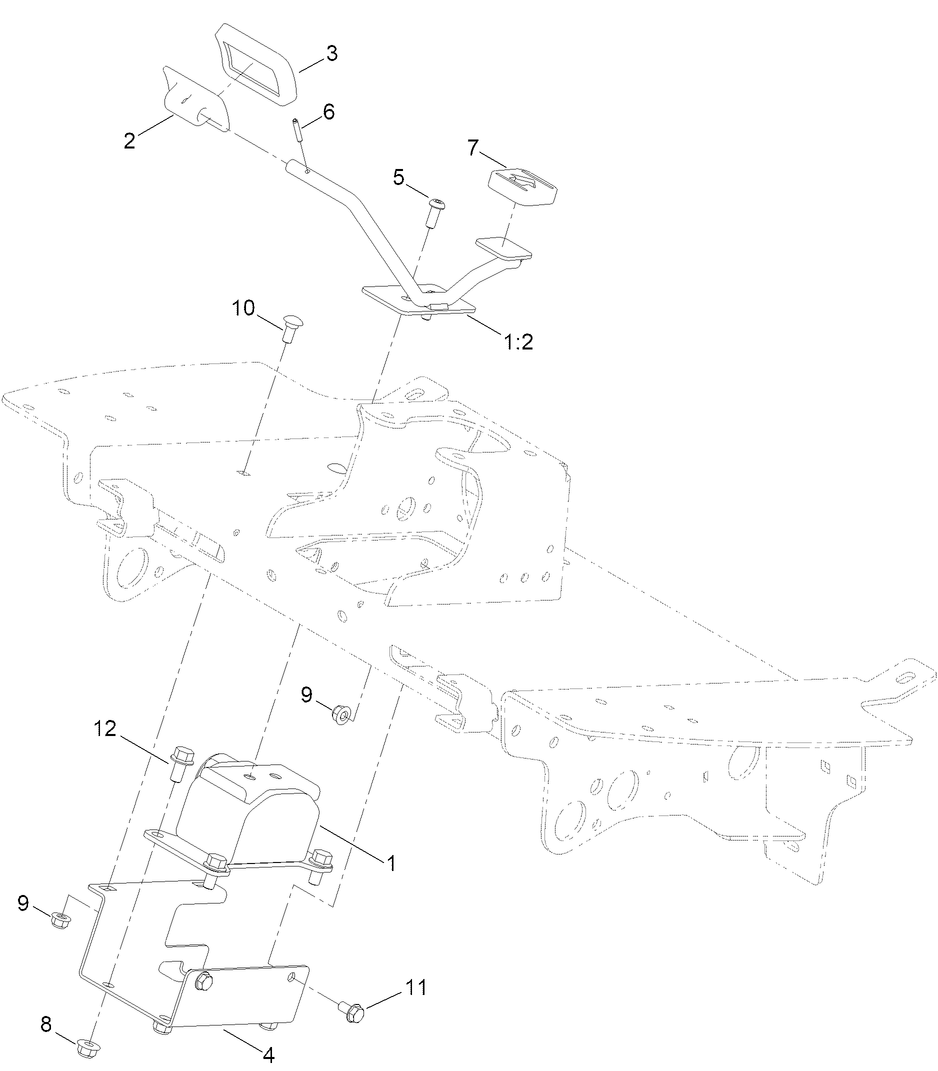 3
2
6
7
5
10
1:2
9
12
1
9
11
8
4