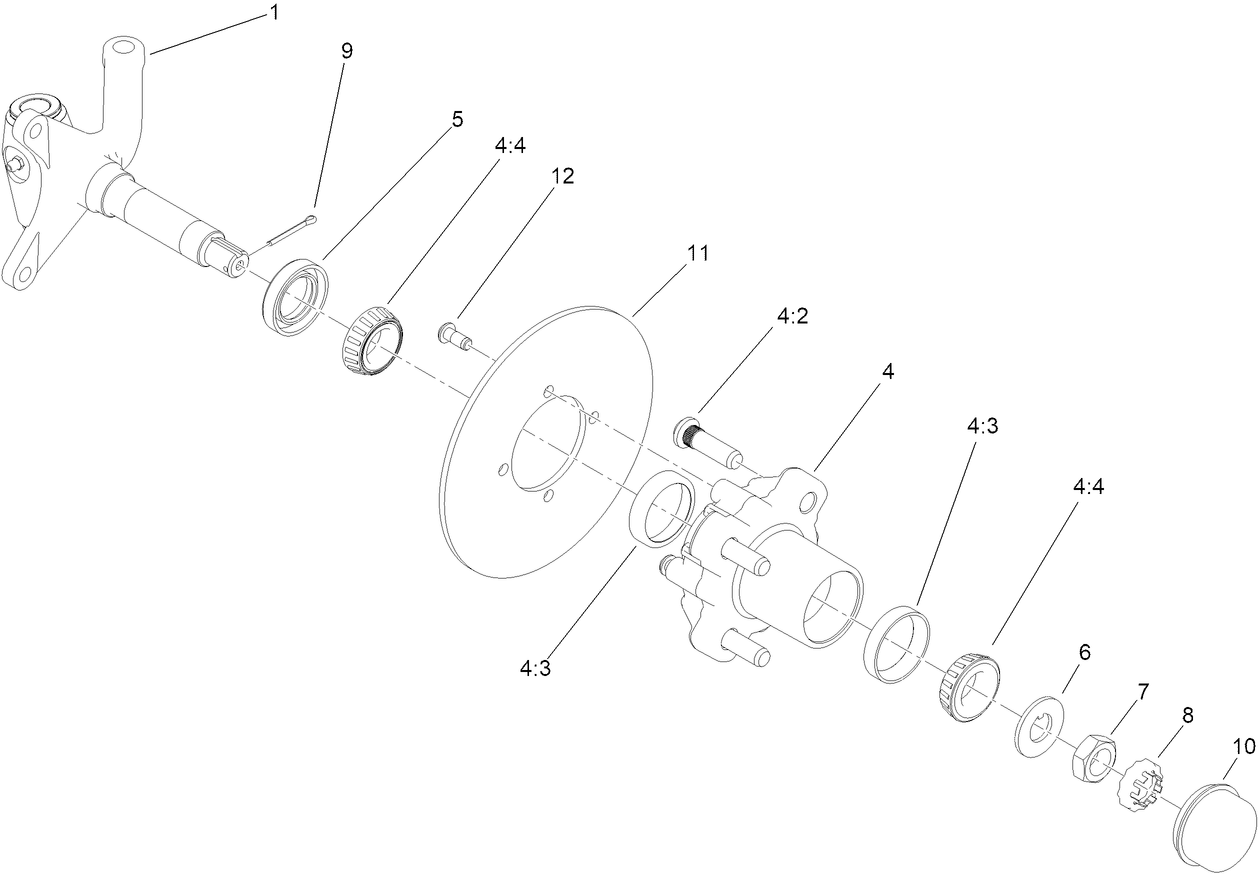 1
9
5
4:4
12
11
4:2
4
4:3
4:4
4:3
6
7
8
10