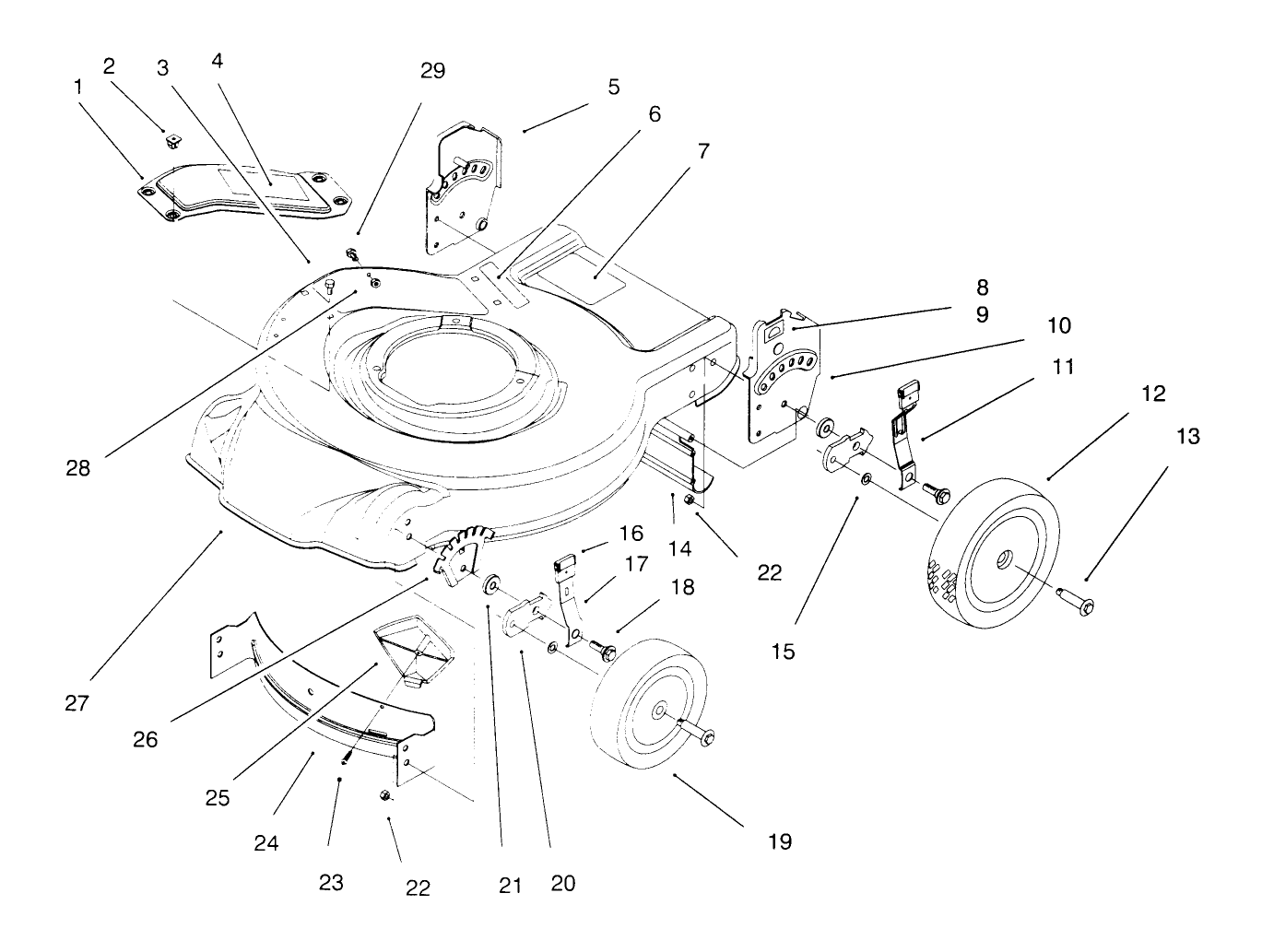 1
2
3
4
29
5
6
7
8
9
10
11
12
13
28
14
22
16
17
18
15
27
26
25
24
23
22
21
20
19