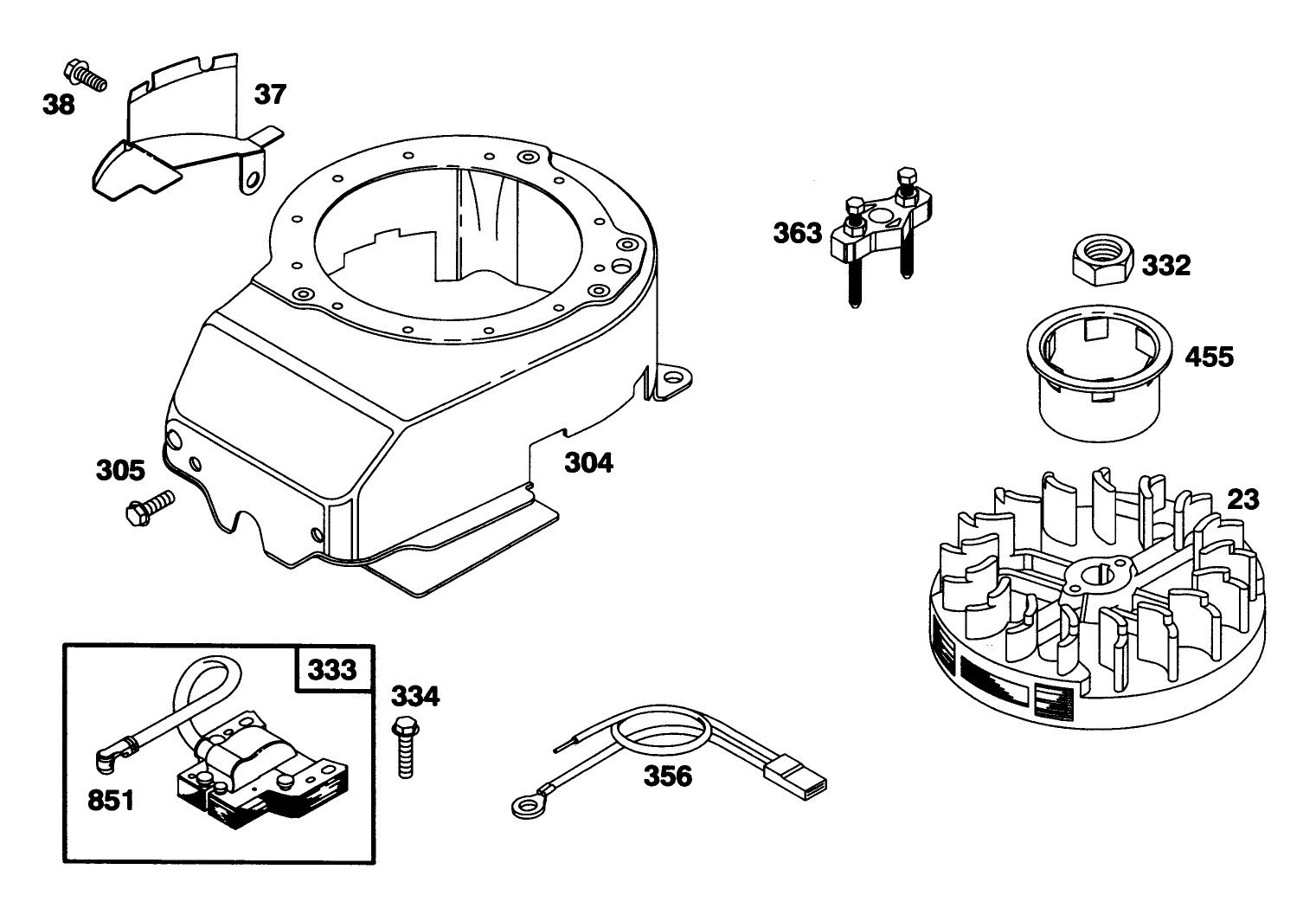 38
37
363
332
455
305
304
23
333
334
851
356