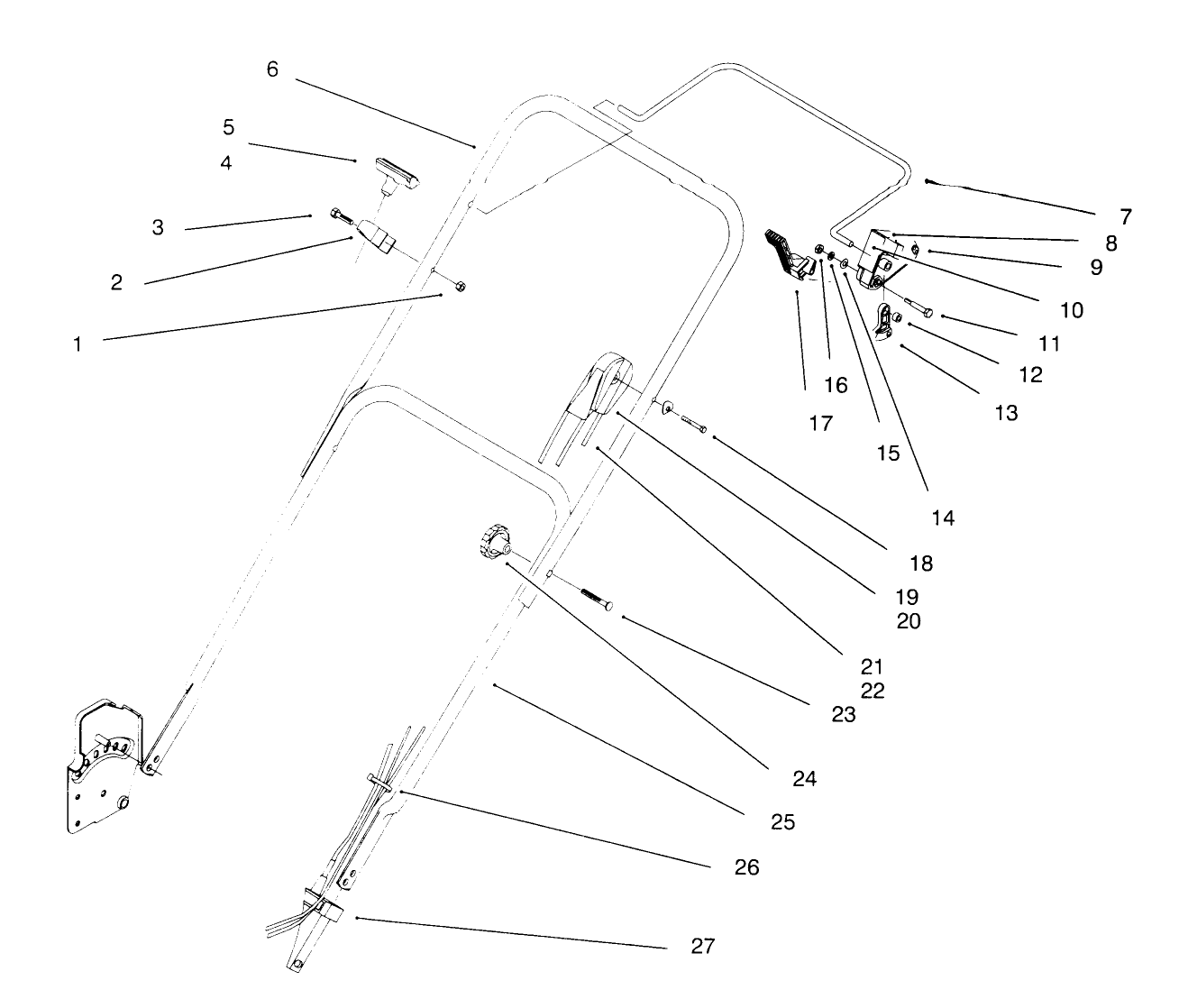 6
5
4
3
2
1
7
8
9
10
11
12
13
16
17
15
14
18
19
20
21
22
23
24
25
26
27