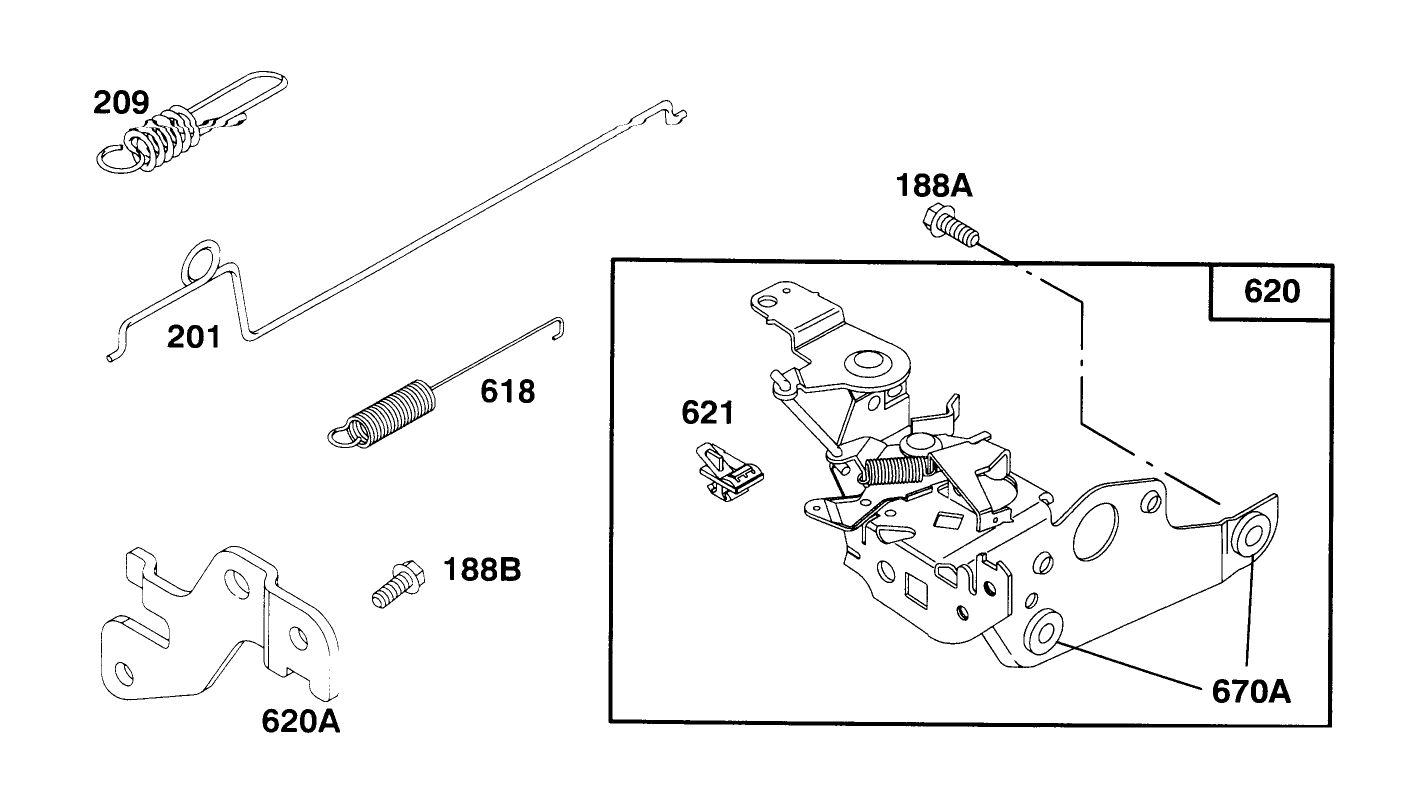 209
201
618
188A
620
621
188B
620A
670A