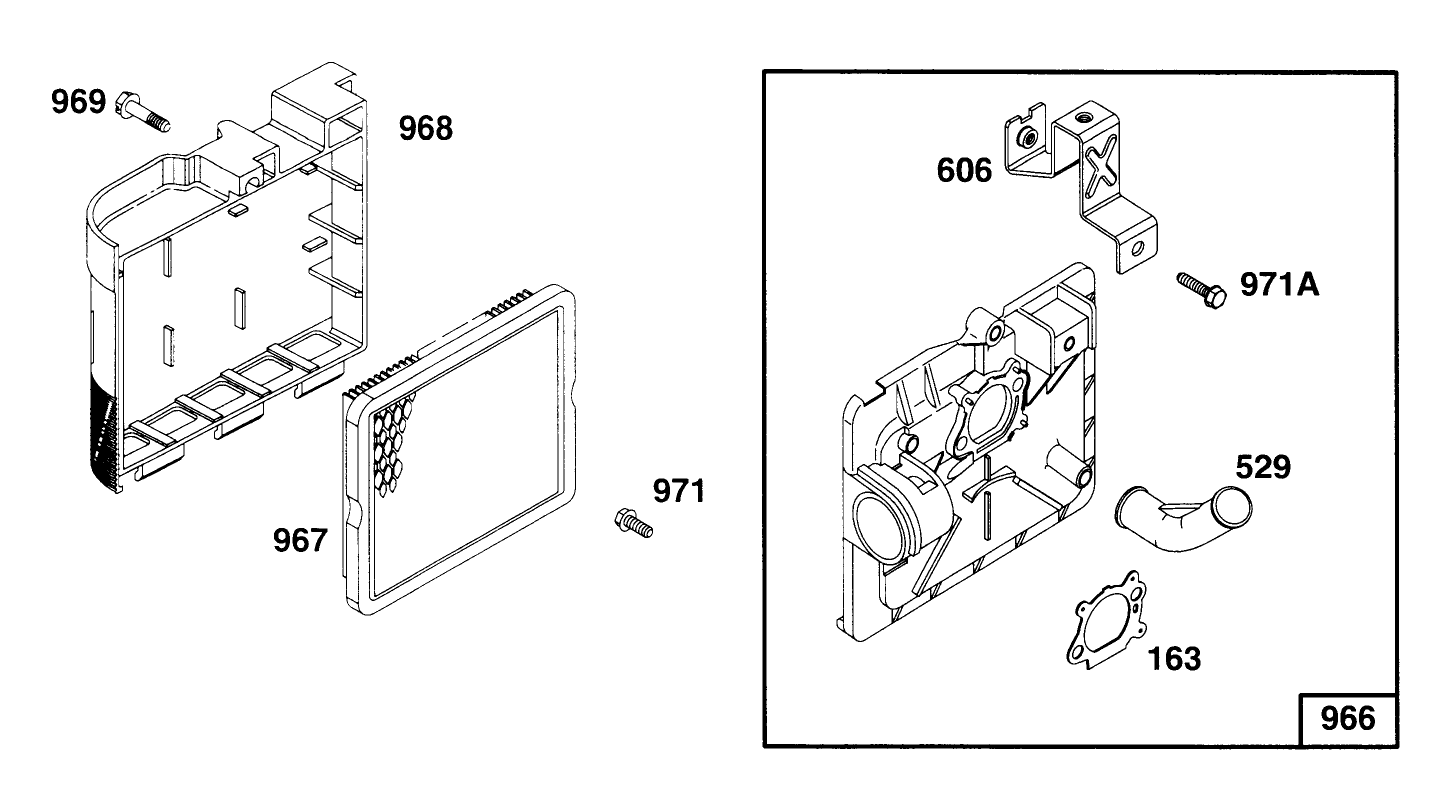 969
968
967
971
606
971A
529
163
966