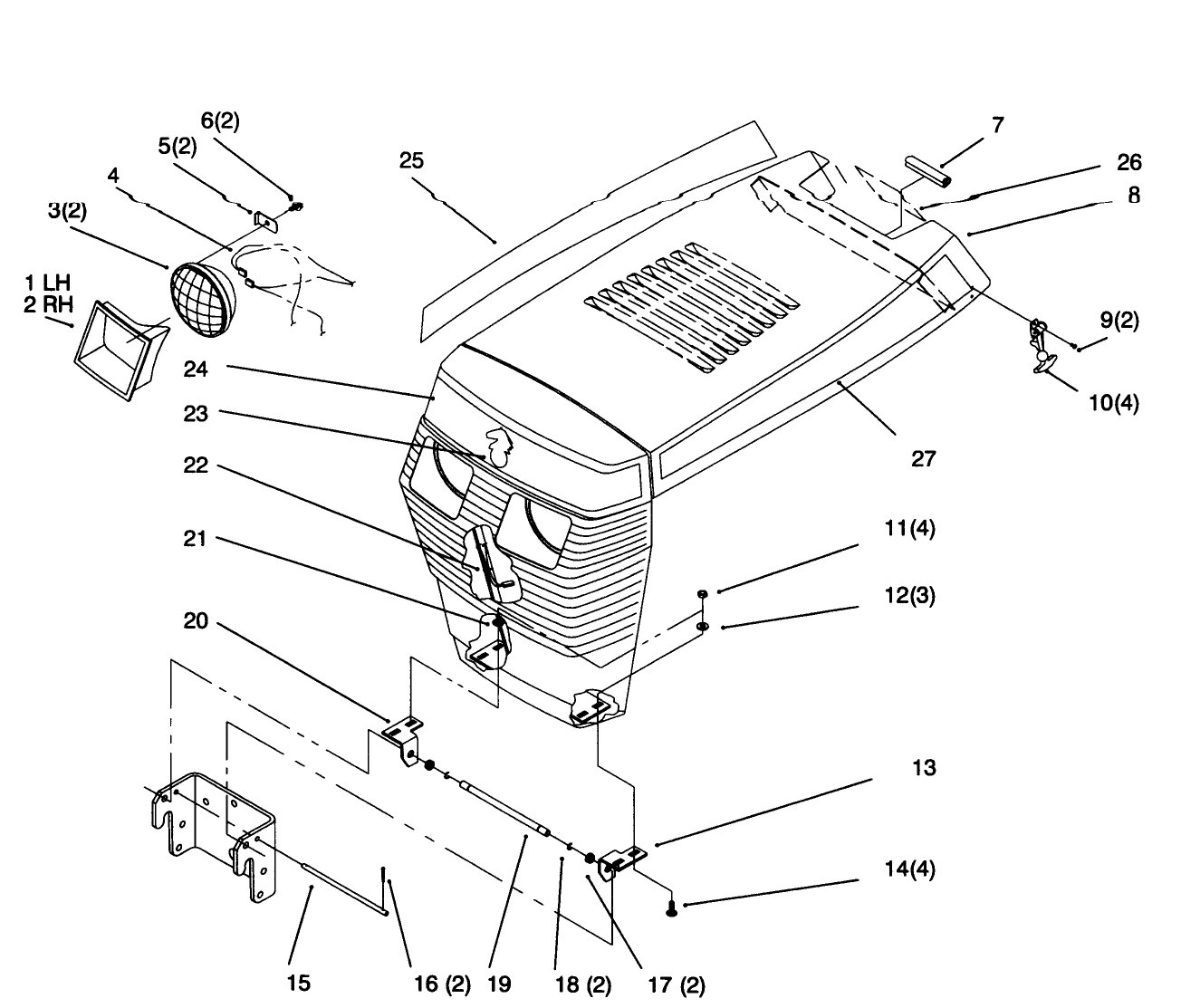 6(2)
5(2)
4
3(2)
1 LH
2 RH
25
7
26
8
9(2)
10(4)
24
23
22
21
20
27
11(4)
12(3)
13
14(4)
15
16 (2)
19
18 (2)
17 (2)